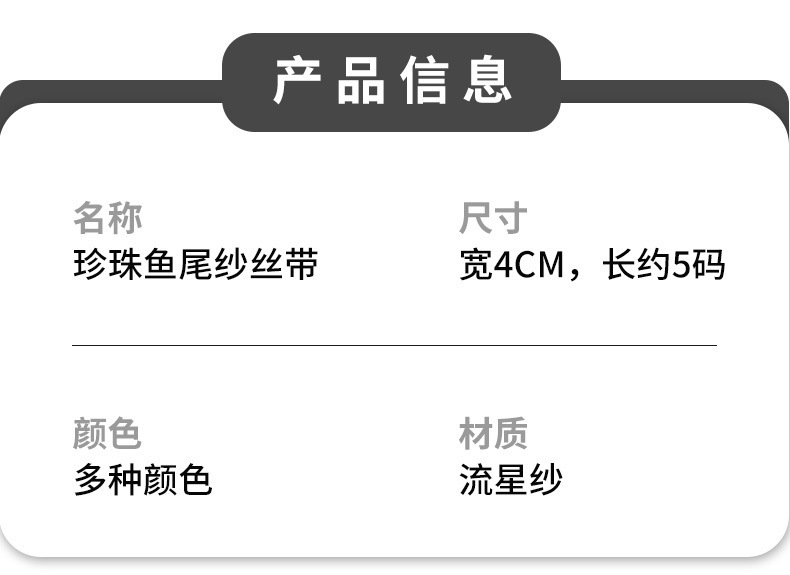 产品信息

名称
珍珠鱼尾纱丝带

尺寸
宽4CM，长约5码

颜色
多种颜色

材质
流星纱