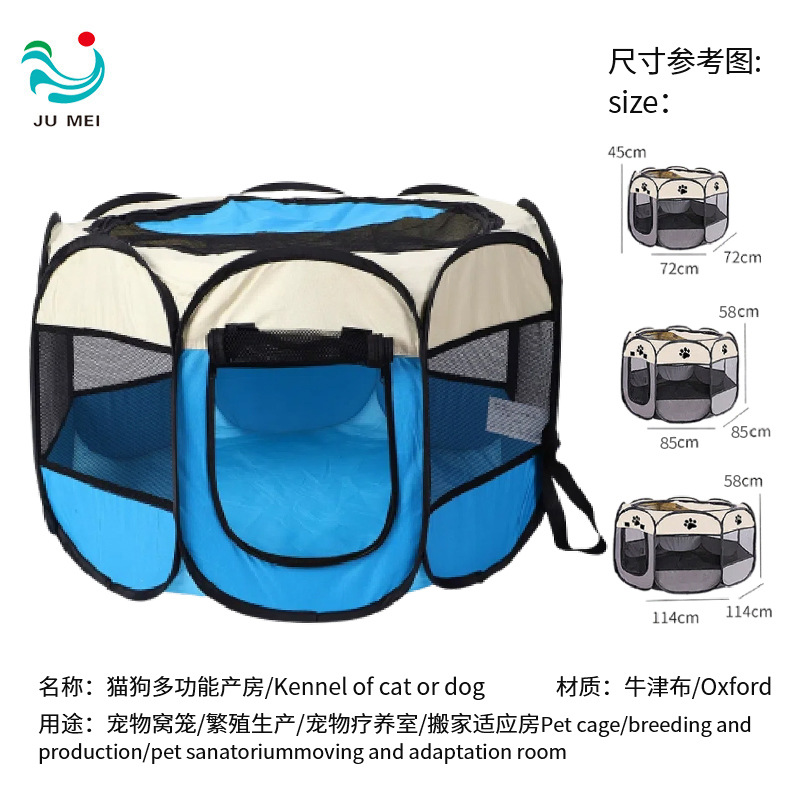 JU MEI

尺寸参考图:
size：

45cm
72cm
72cm

58cm
85cm
85cm

58cm
114cm
114cm

名称：猫狗多功能产房/Kennel of cat or dog 材质：牛津布/Oxford

用途：宠物窝笼/繁殖生产/宠物疗养室/搬家适应房Pet cage/breeding and production/pet sanatoriummoving and adaptation room