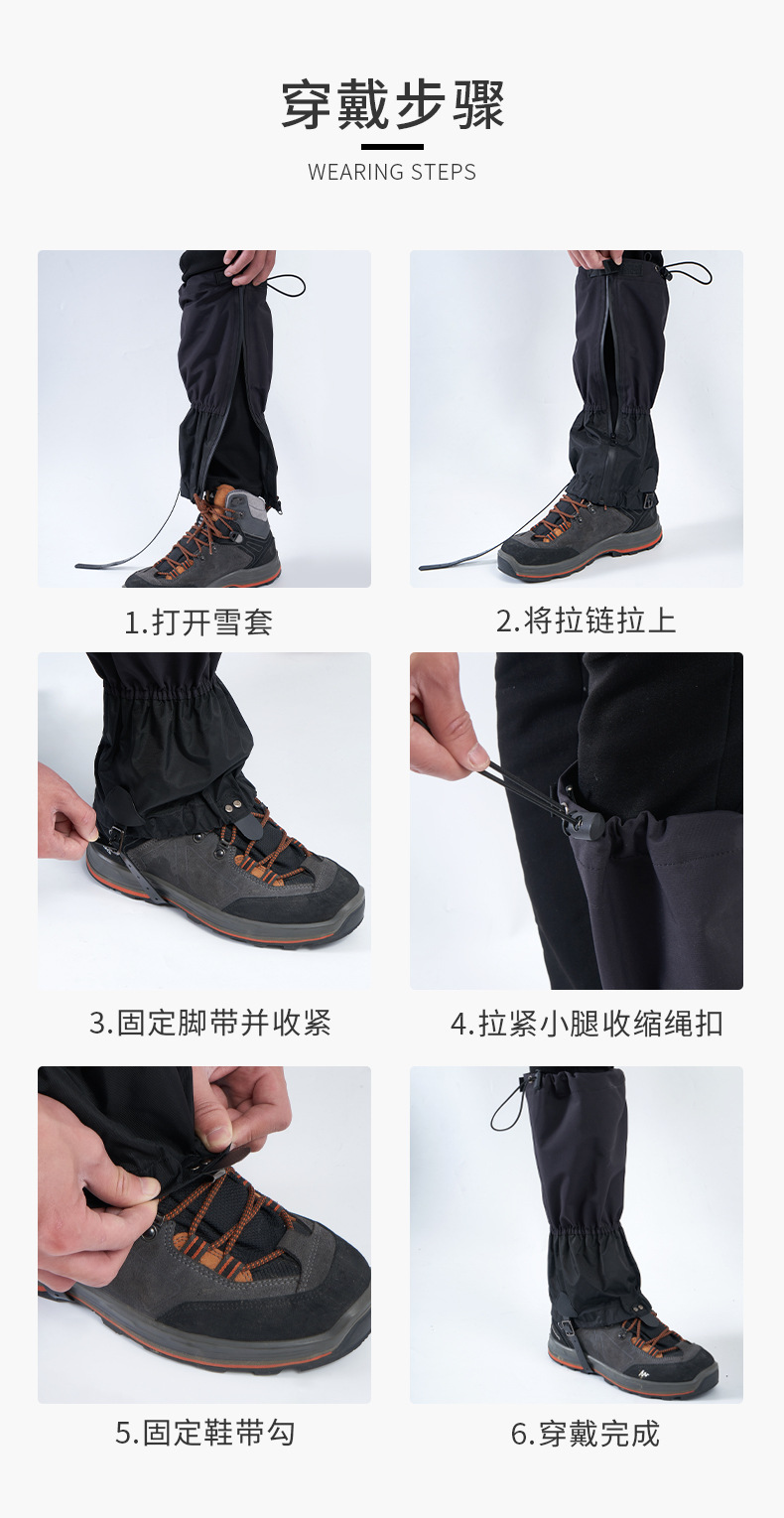 穿戴步骤

WEARING STEPS

1.打开雪套

2.将拉链拉上

3.固定脚带并收紧

4.拉紧小腿收缩绳扣

5.固定鞋带勾

6.穿戴完成