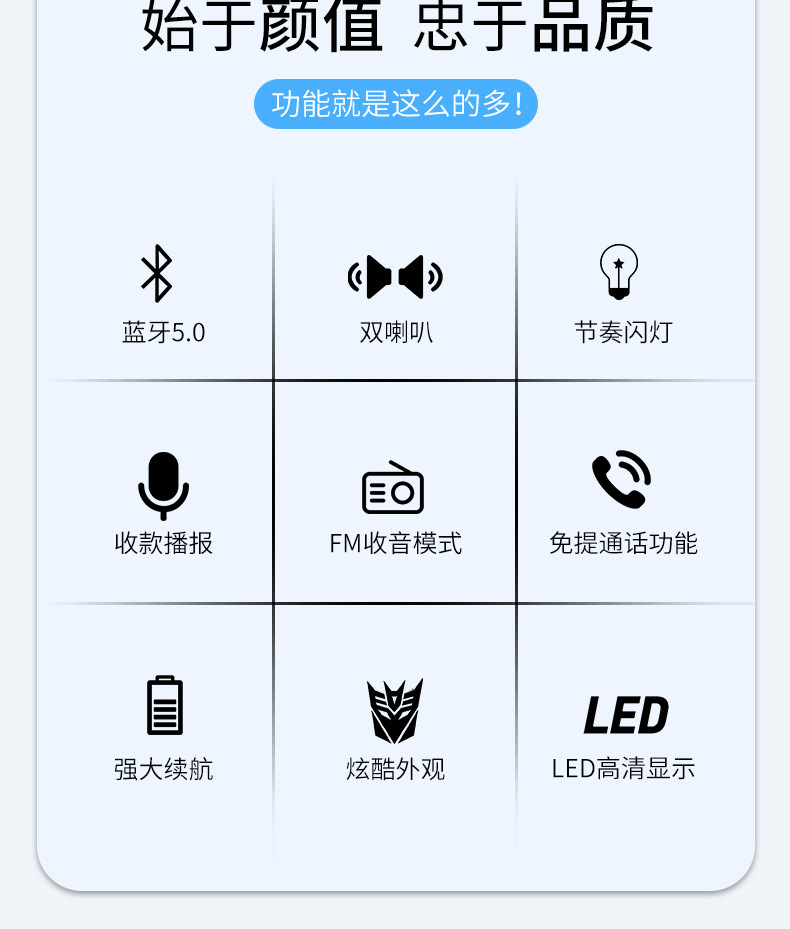 始于颜值 忠于品质

功能就是这么的多!

蓝牙5.0

双喇叭

节奏闪灯

收款播报

FM收音模式

免提通话功能

强大续航

炫酷外观

LED

LED高清显示