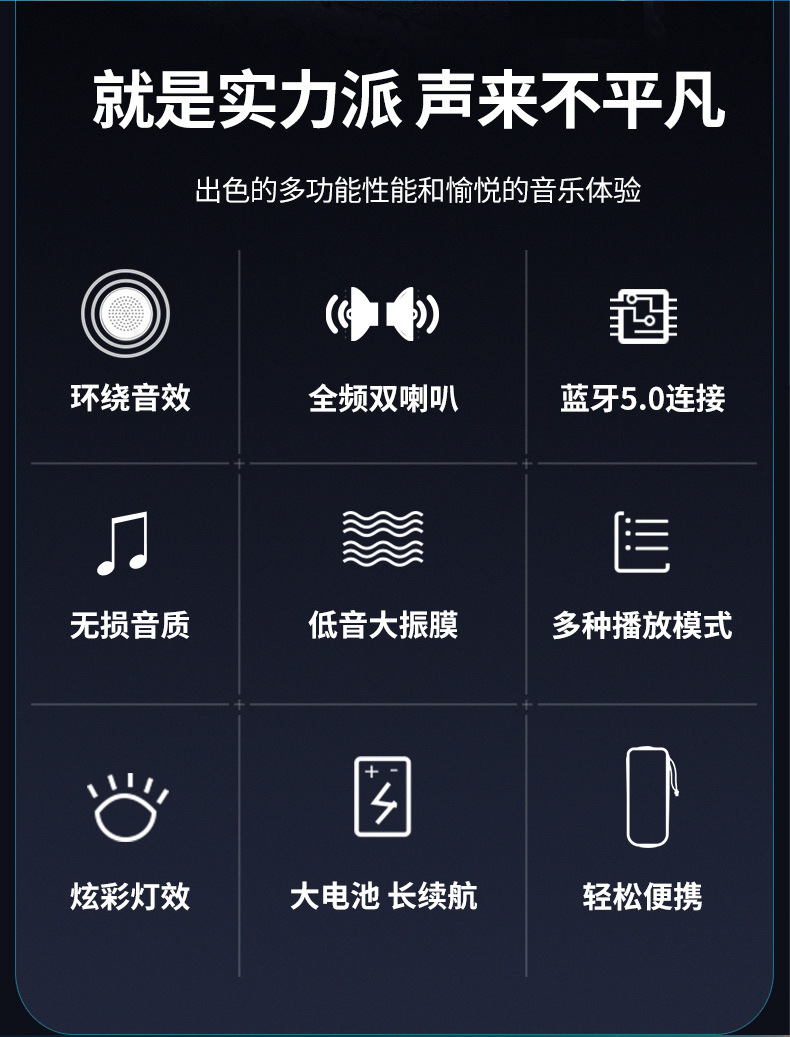 就是实力派 声来不平凡

出色的多功能性能和愉悦的音乐体验

环绕音效

全频双喇叭

蓝牙5.0连接

无损音质

低音大振膜

多种播放模式

炫彩灯效

大电池 长续航

轻松便携