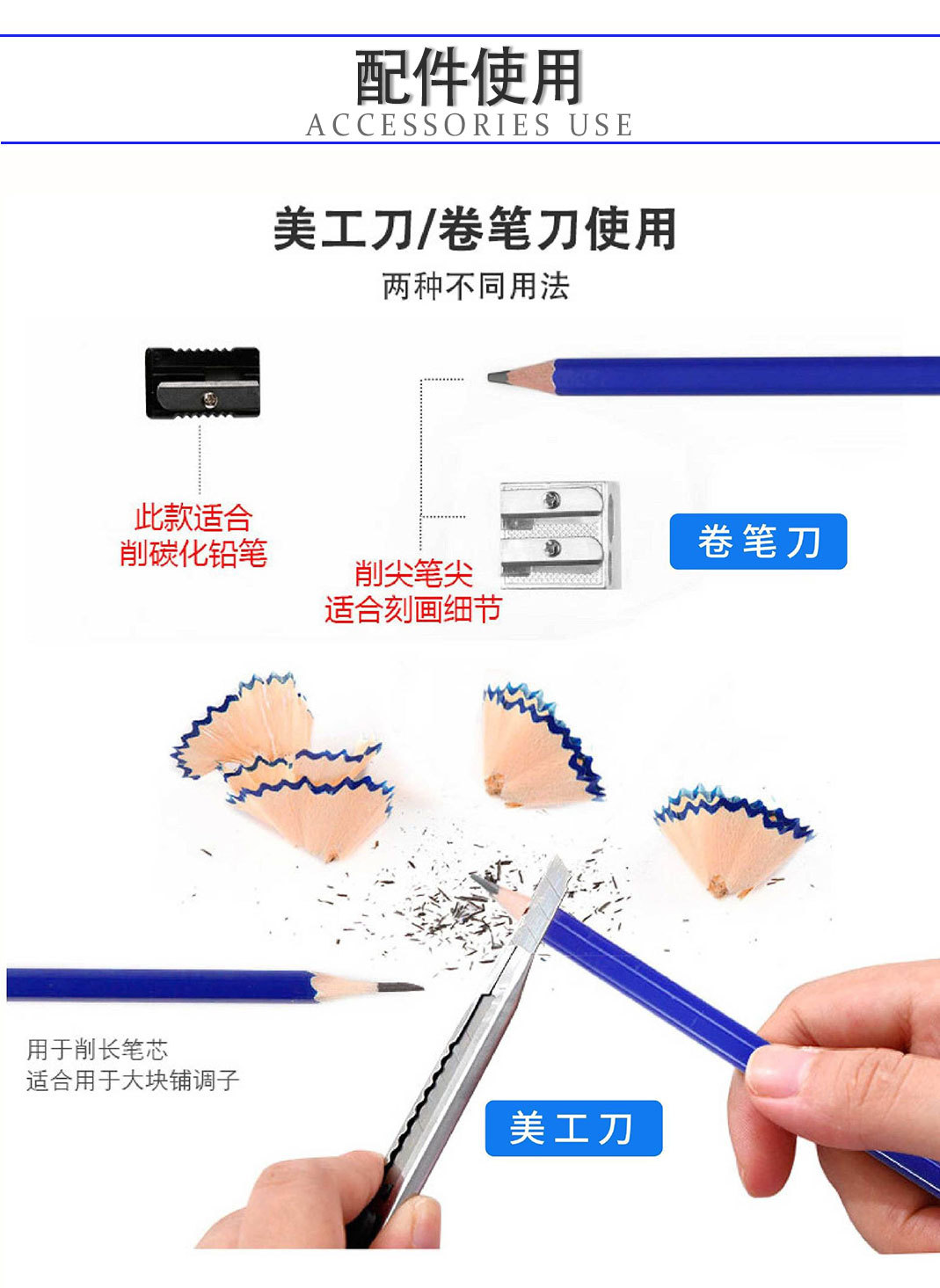 配件使用
ACCESSORIES USE

美工刀/卷笔刀使用
两种不同用法

此款适合
削碳化铅笔

削尖笔尖
适合刻画细节

卷笔刀

用于削长笔芯
适合用于大块铺调子

美工刀