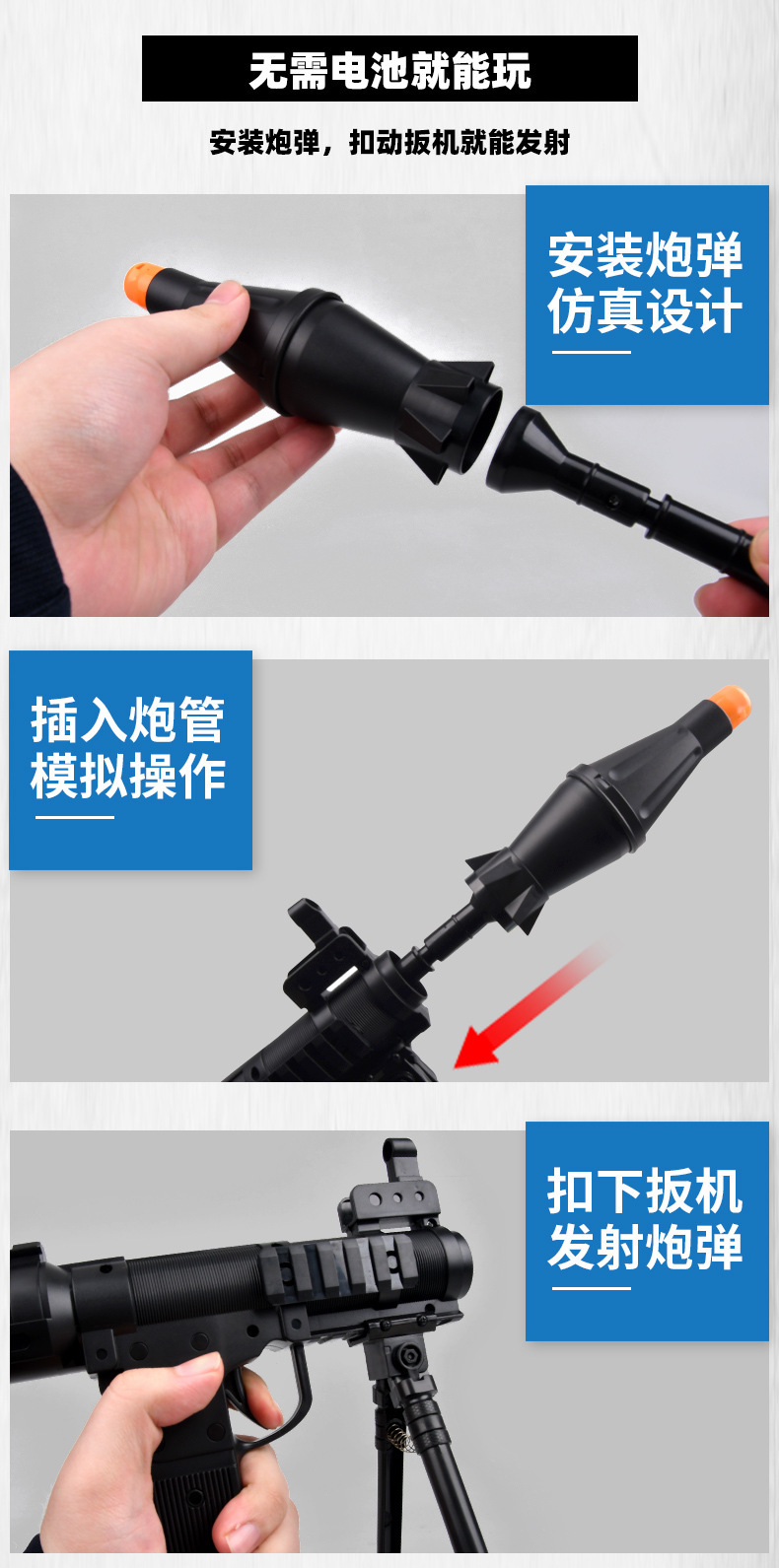 无需电池就能玩

安装炮弹，扣动扳机就能发射

安装炮弹
仿真设计

插入炮管
模拟操作

扣下扳机
发射炮弹