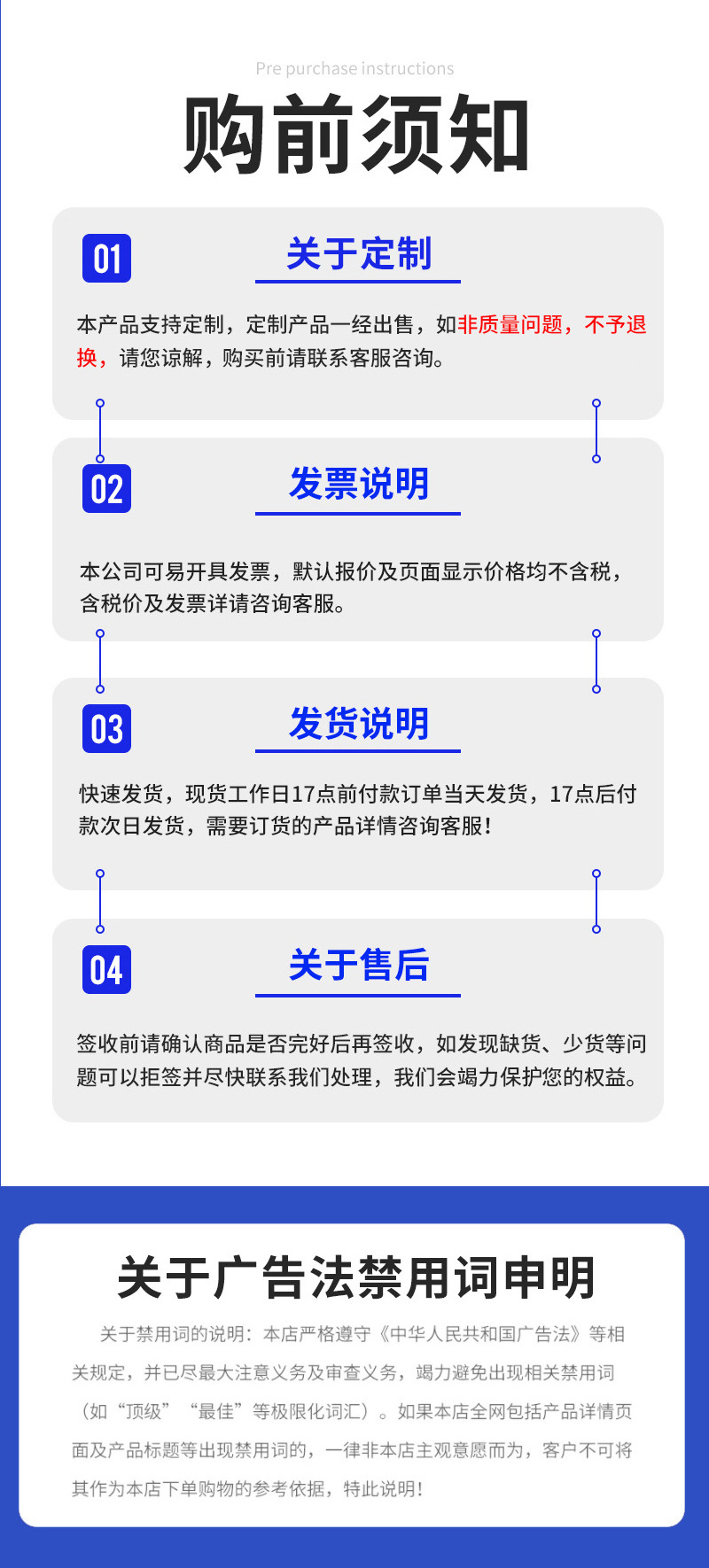 Pre purchase instructions

购前须知

01

关于定制

本产品支持定制，定制产品一经出售，如非质量问题，不予退换，请您谅解，购买前请联系客服咨询。

02

发票说明

本公司可易开具发票，默认报价及页面显示价格均不含税，含税价及发票详请咨询客服。

03

发货说明

快速发货，现货工作日17点前付款订单当天发货，17点后付款次日发货，需要订货的产品详情咨询客服！

04

关于售后

签收前请确认商品是否完好后再签收，如发现缺货、少货等问题可以拒签并尽快联系我们处理，我们会竭力保护您的权益。

关于广告法禁用词申明

关于禁用词的说明：本店严格遵守《中华人民共和国广告法》等相关规定，并已尽最大注意义务及审查义务，竭力避免出现相关禁用词（如“顶级”“最佳”等极限化词汇）。如果本店全网包括产品详情页面及产品标题等出现禁用词的，一律非本店主观意愿而为，客户不可将其作为本店下单购物的参考依据，特此说明！