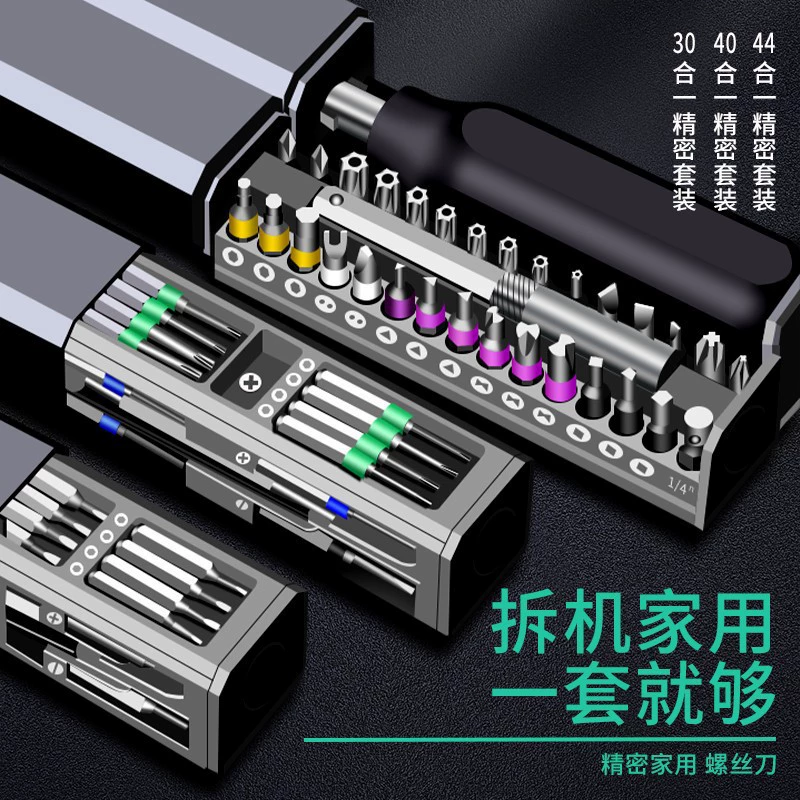 30合一精密套装

40合一精密套装

44合一精密套装

1/4"

拆机家用
一套就够

精密家用 螺丝刀