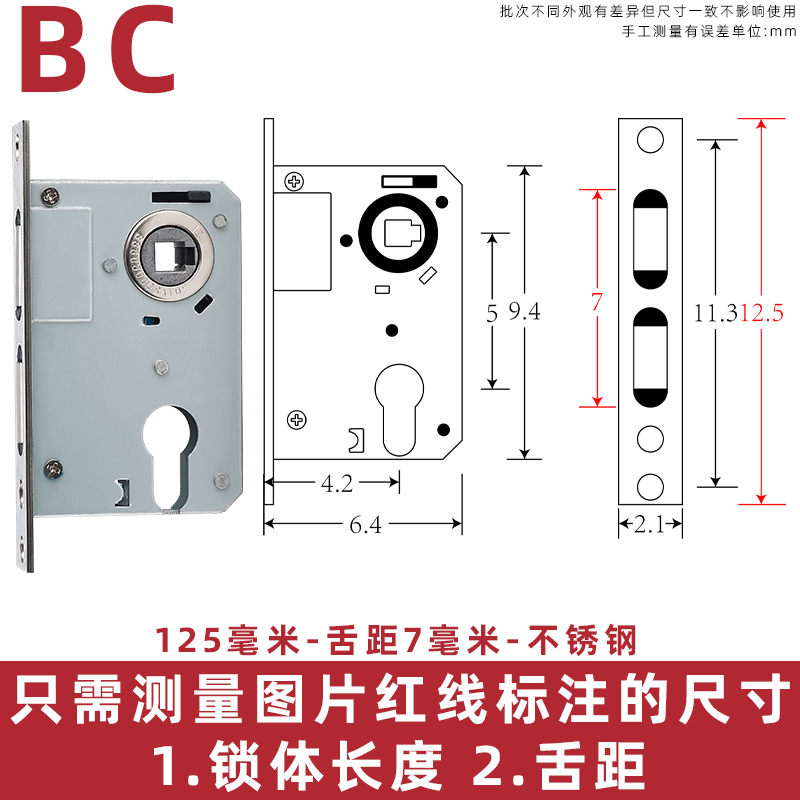 BC

批次不同外观有差异但尺寸一致不影响使用
手工测量有误差单位:mm

5 9.4

4.2

6.4

7

11.3 12.5

2.1

125毫米-舌距7毫米-不锈钢

只需测量图片红线标注的尺寸
1.锁体长度 2.舌距