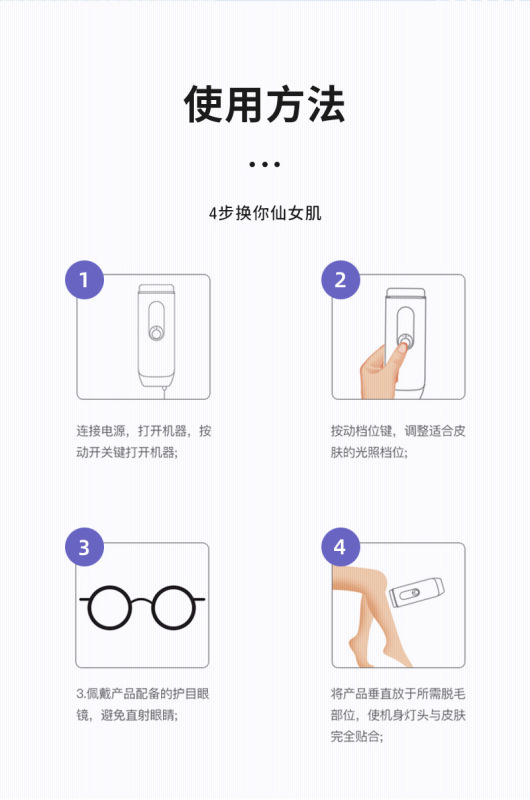 使用方法

...

4步换你仙女肌

1

连接电源，打开机器，按动开关键打开机器;

2

按动档位键，调整适合皮肤的光照档位;

3

3.佩戴产品配备的护目眼镜，避免直射眼睛;

4

将产品垂直放于所需脱毛部位，使机身灯头与皮肤完全贴合;