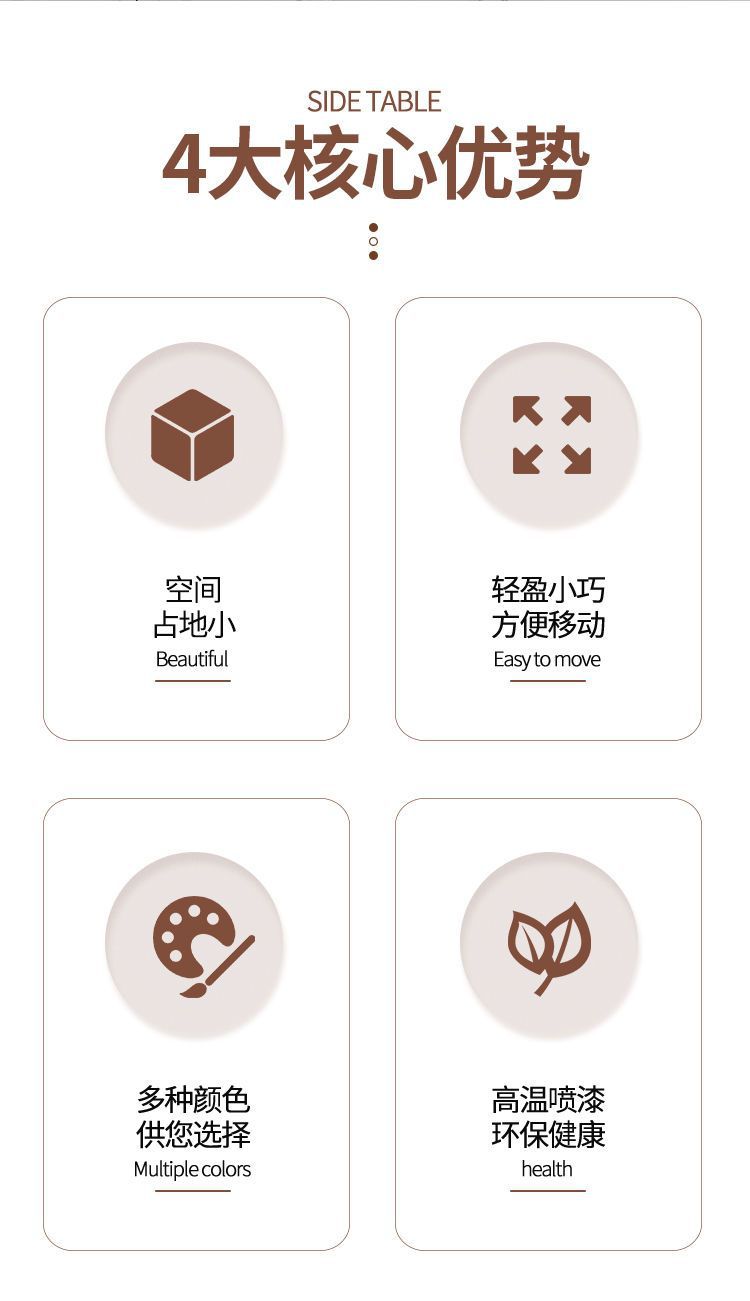 SIDE TABLE
4大核心优势

空间
占地小
Beautiful

轻盈小巧
方便移动
Easy to move

多种颜色
供您选择
Multiple colors

高温喷漆
环保健康
health