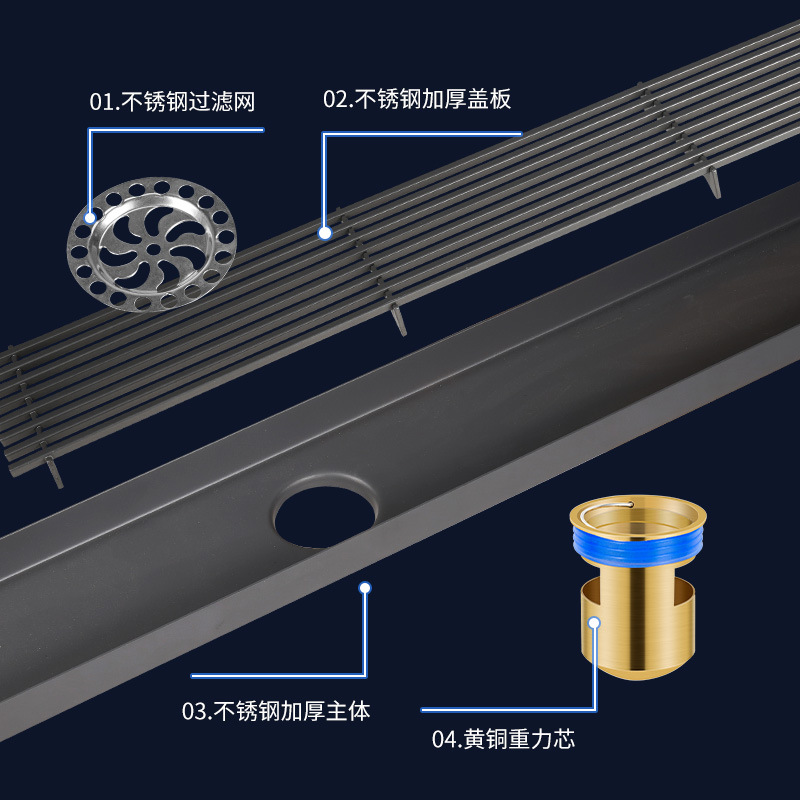 01.不锈钢过滤网

02.不锈钢加厚盖板

03.不锈钢加厚主体

04.黄铜重力芯