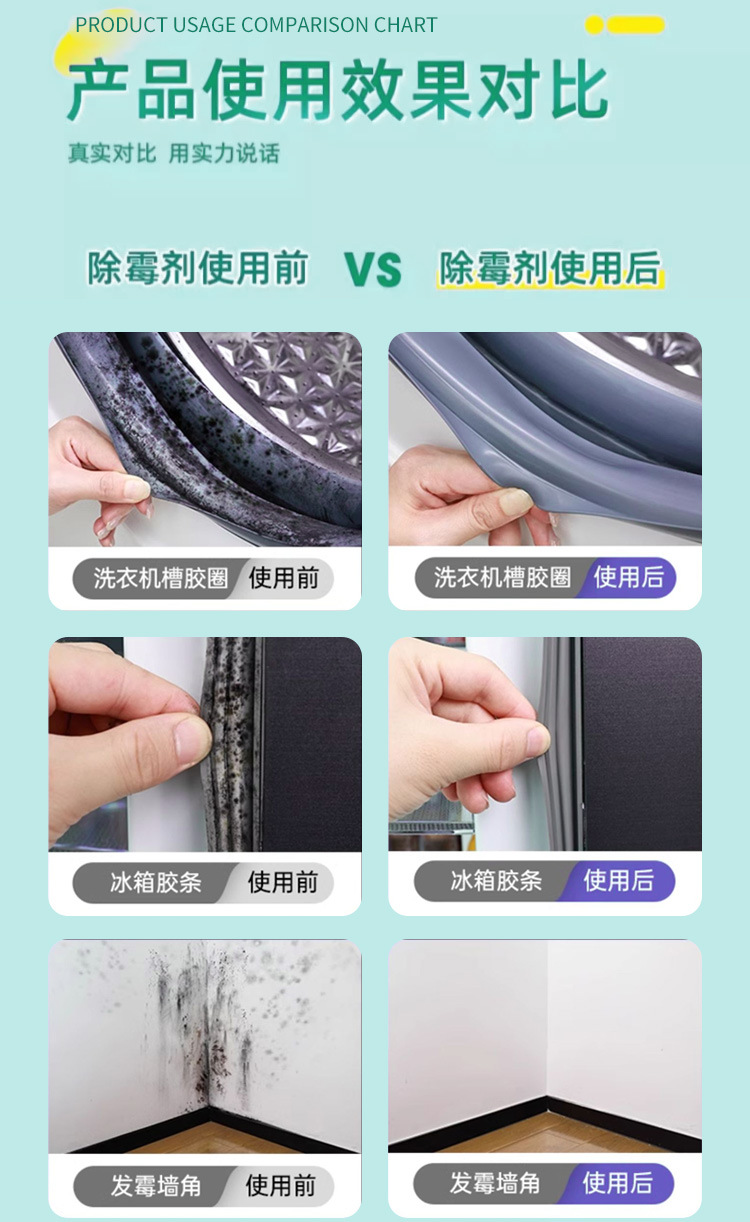 PRODUCT USAGE COMPARISON CHART

产品使用效果对比

真实对比 用实力说话

除霉剂使用前 VS 除霉剂使用后

洗衣机槽胶圈 使用前

洗衣机槽胶圈 使用后

冰箱胶条 使用前

冰箱胶条 使用后

发霉墙角 使用前

发霉墙角 使用后