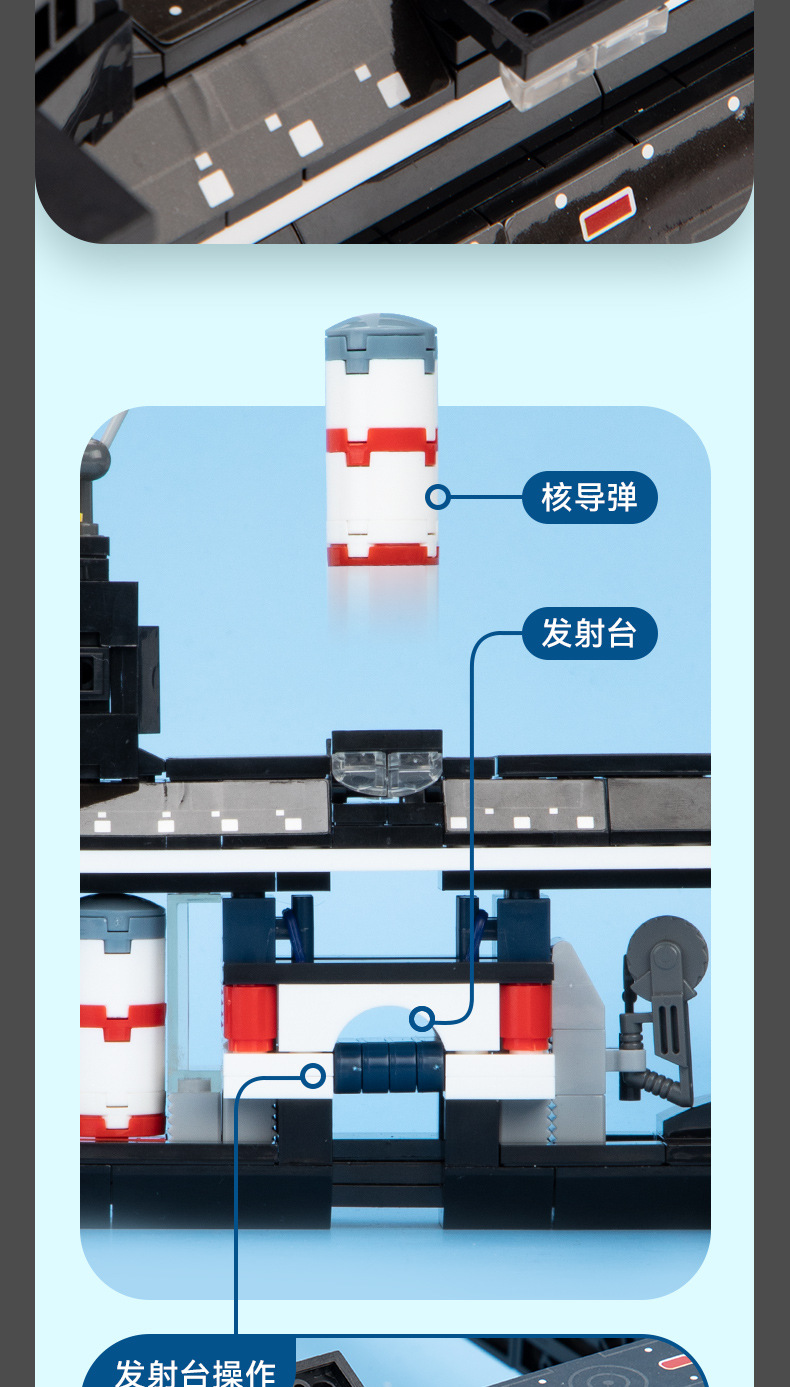 核导弹

发射台

发射台操作