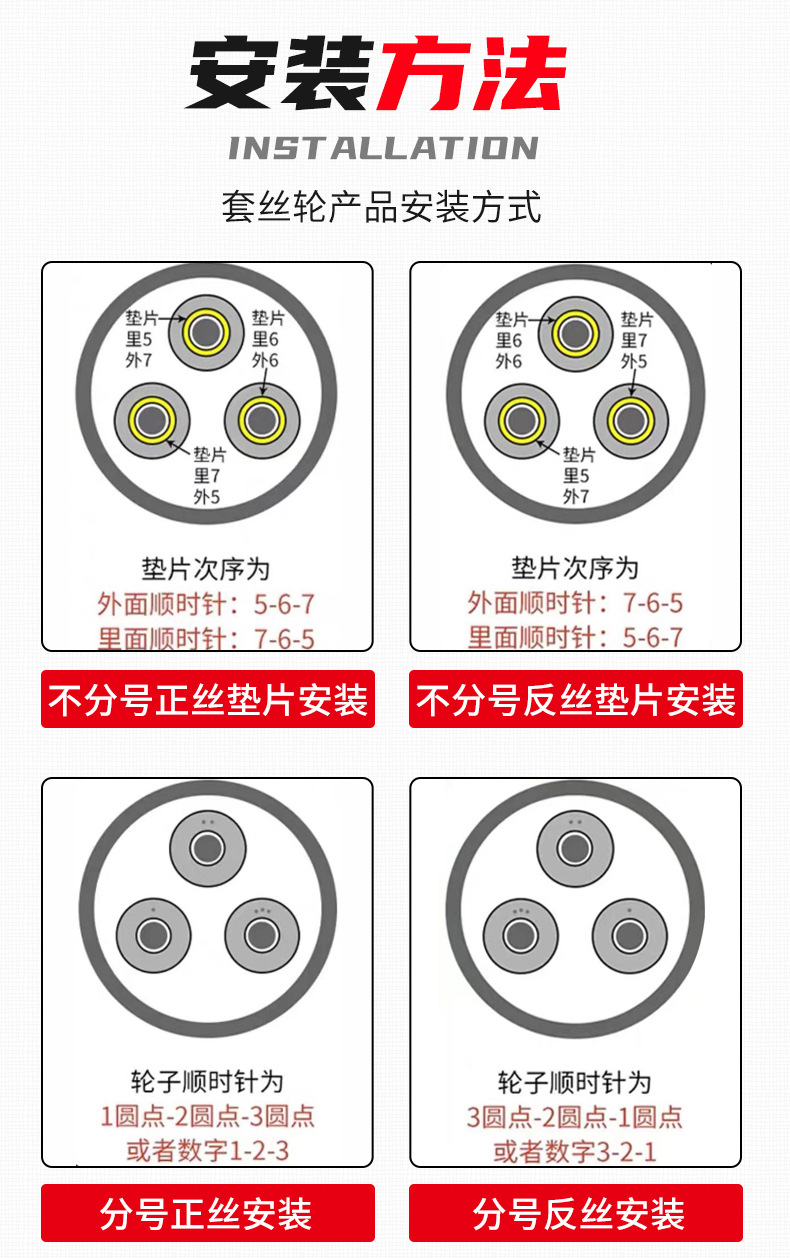 安装方法
INSTALLATION
套丝轮产品安装方式

垫片
里5
外7

垫片
里6
外6

垫片
里7
外5

垫片次序为
外面顺时针：5-6-7
里面顺时针：7-6-5

不分号正丝垫片安装

垫片
里6
外6

垫片
里7
外5

垫片
里5
外7

垫片次序为
外面顺时针：7-6-5
里面顺时针：5-6-7

不分号反丝垫片安装

轮子顺时针为
1圆点-2圆点-3圆点
或者数字1-2-3

分号正丝安装

轮子顺时针为
3圆点-2圆点-1圆点
或者数字3-2-1

分号反丝安装