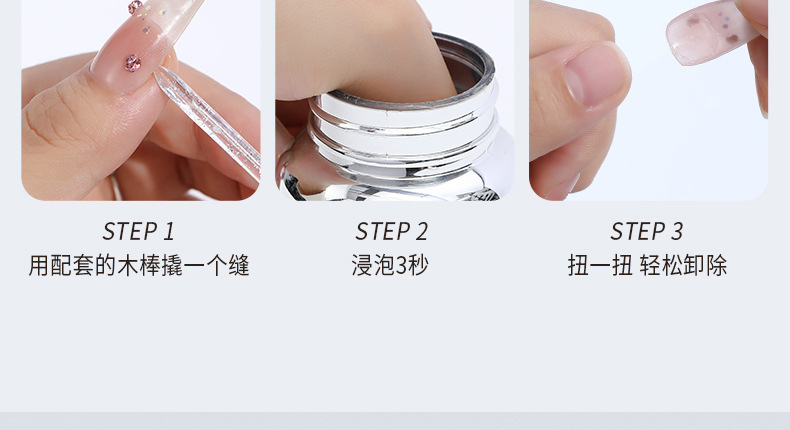 STEP 1
用配套的木棒撬一个缝

STEP 2
浸泡3秒

STEP 3
扭一扭 轻松卸除