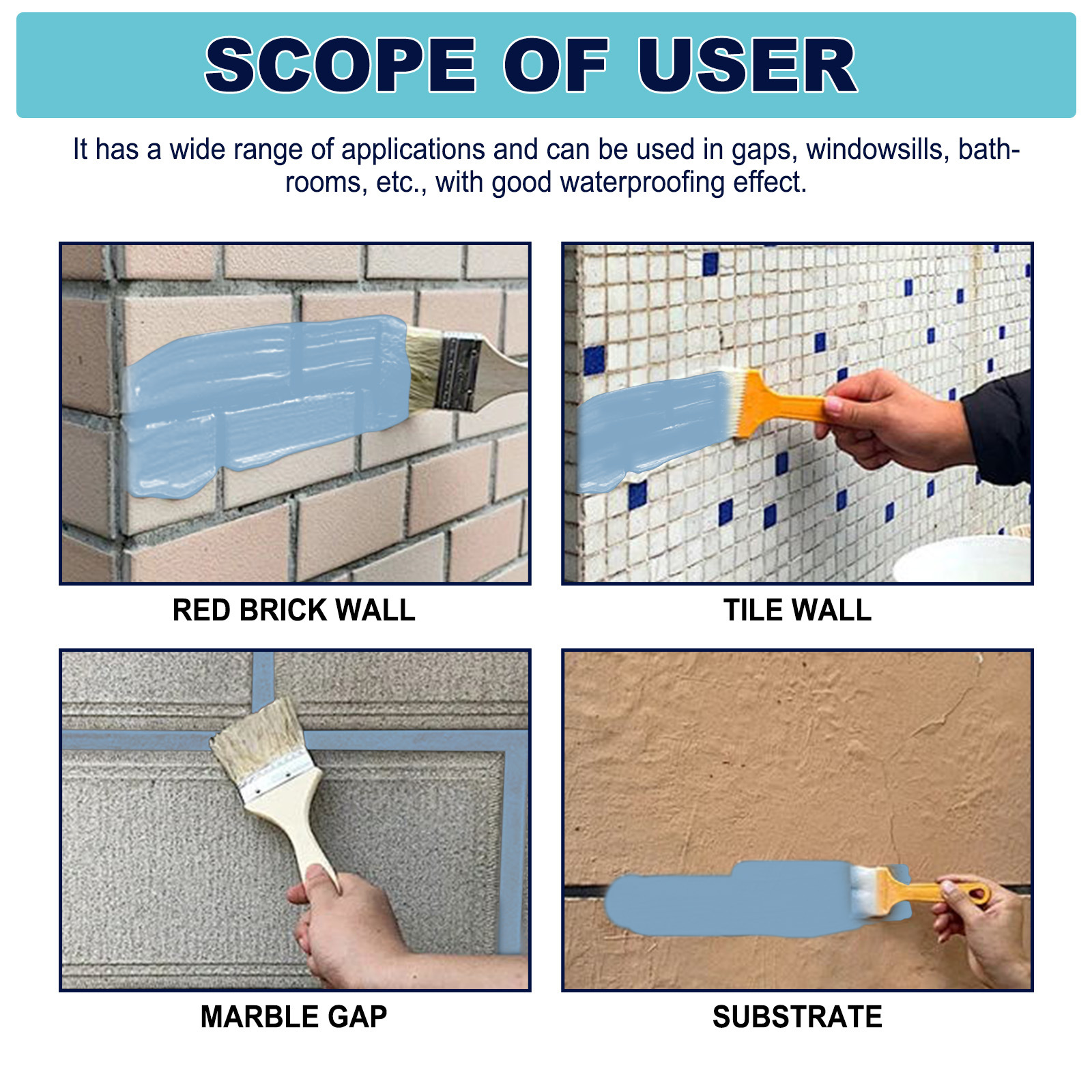 SCOPE OF USER

It has a wide range of applications and can be used in gaps, windowsills, bathrooms, etc., with good waterproofing effect.

RED BRICK WALL

TILE WALL

MARBLE GAP

SUBSTRATE