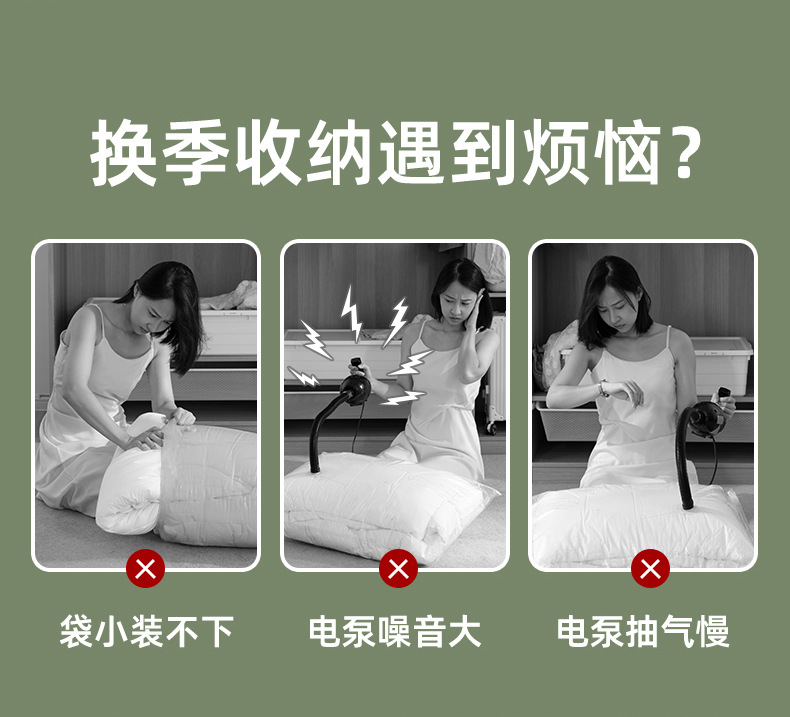 换季收纳遇到烦恼？

袋小装不下

电泵噪音大

电泵抽气慢