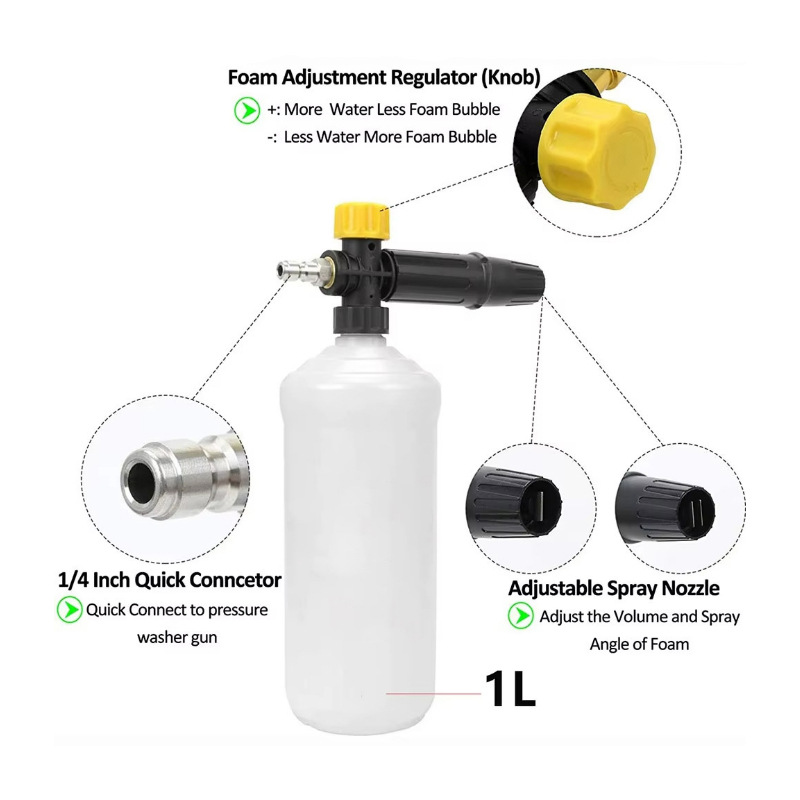 Foam Adjustment Regulator (Knob)
+: More Water Less Foam Bubble
-: Less Water More Foam Bubble

1/4 Inch Quick Conncetor
Quick Connect to pressure washer gun

Adjustable Spray Nozzle
Adjust the Volume and Spray Angle of Foam

1L