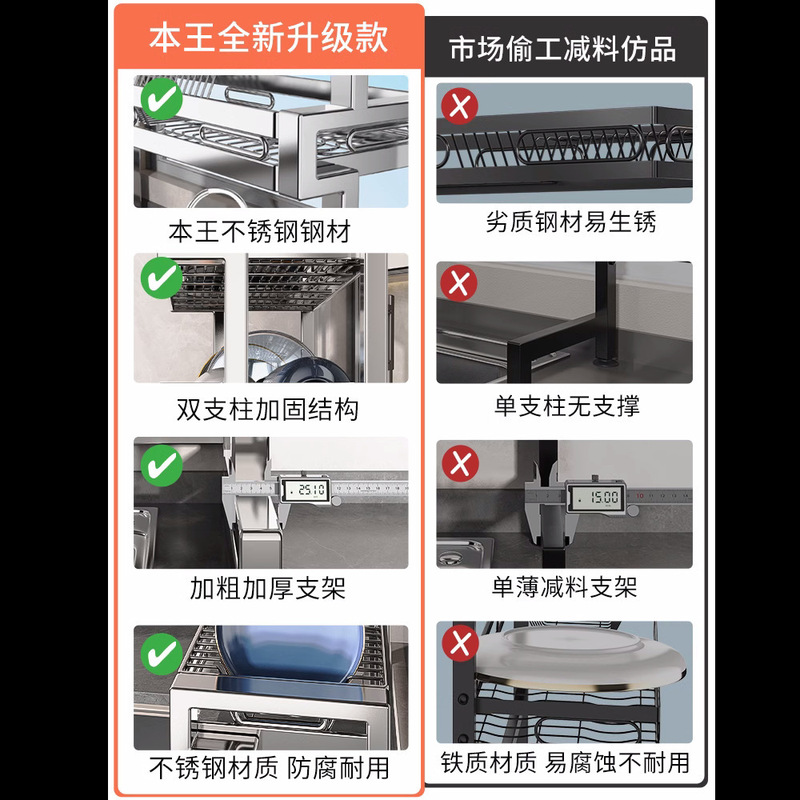 本王全新升级款

本王不锈钢钢材

双支柱加固结构

25.10

加粗加厚支架

不锈钢材质 防腐耐用

市场偷工减料仿品

劣质钢材易生锈

单支柱无支撑

15.00

单薄减料支架

铁质材质 易腐蚀不耐用