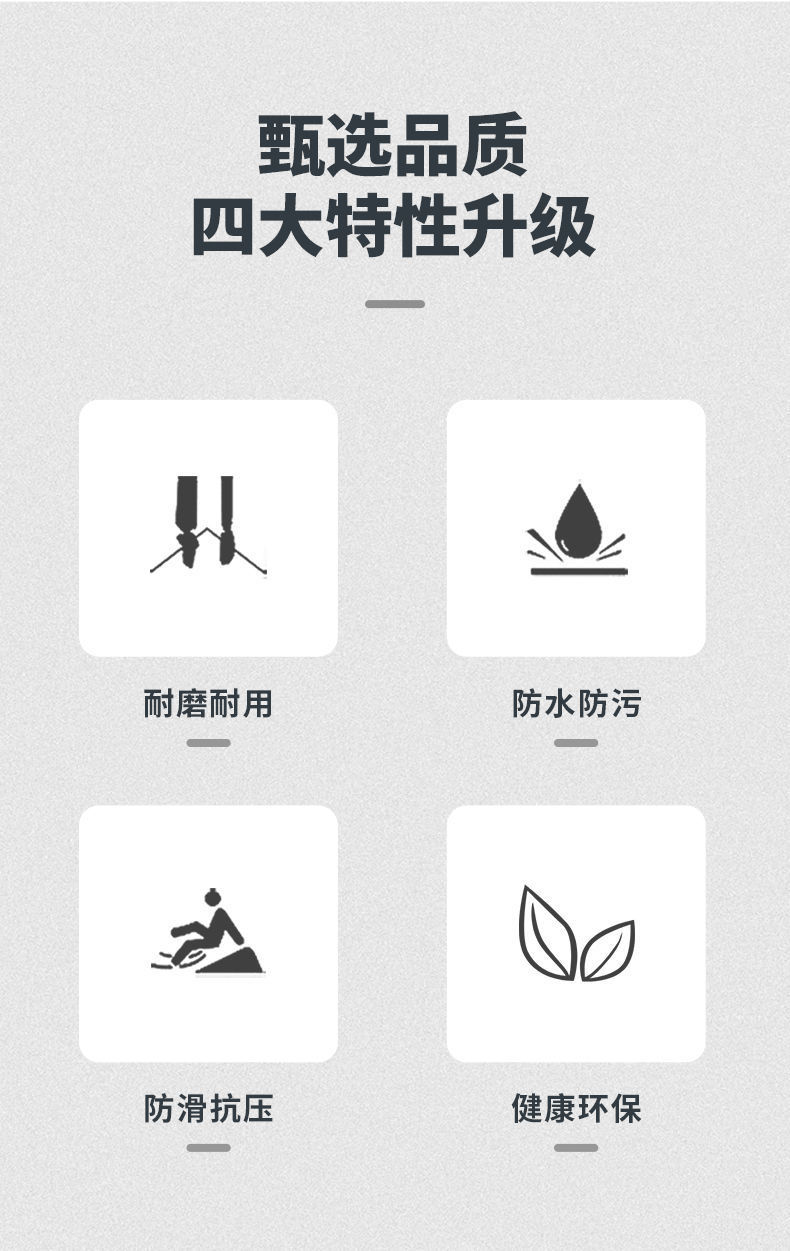 甄选品质
四大特性升级

耐磨耐用

防水防污

防滑抗压

健康环保