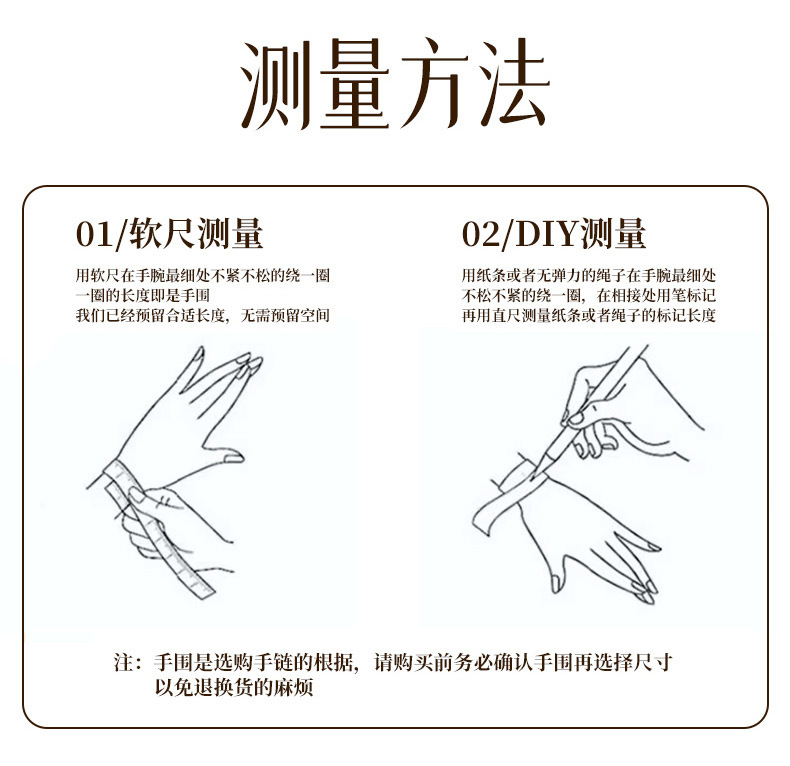 测量方法

01/软尺测量

用软尺在手腕最细处不紧不松的绕一圈
一圈的长度即是手围
我们已经预留合适长度，无需预留空间

02/DIY测量

用纸条或者无弹力的绳子在手腕最细处
不松不紧的绕一圈，在相接处用笔标记
再用直尺测量纸条或者绳子的标记长度

注：手围是选购手链的根据，请购买前务必确认手围再选择尺寸
以免退换货的麻烦