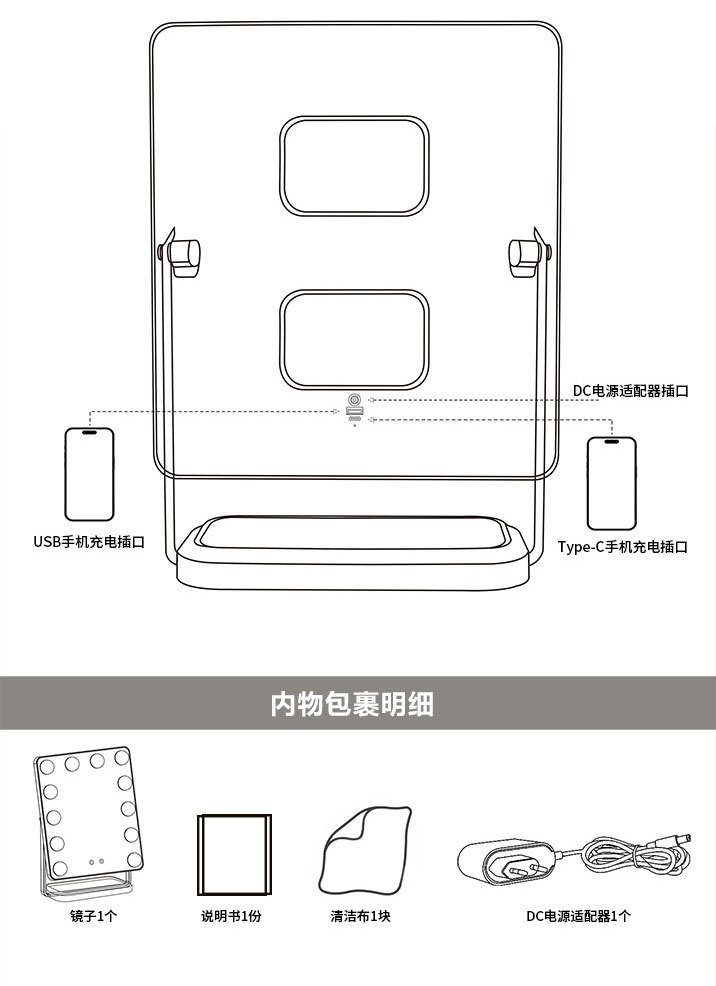 DC电源适配器插口

USB手机充电插口

Type-C手机充电插口

内物包裹明细

镜子1个

说明书1份

清洁布1块

DC电源适配器1个