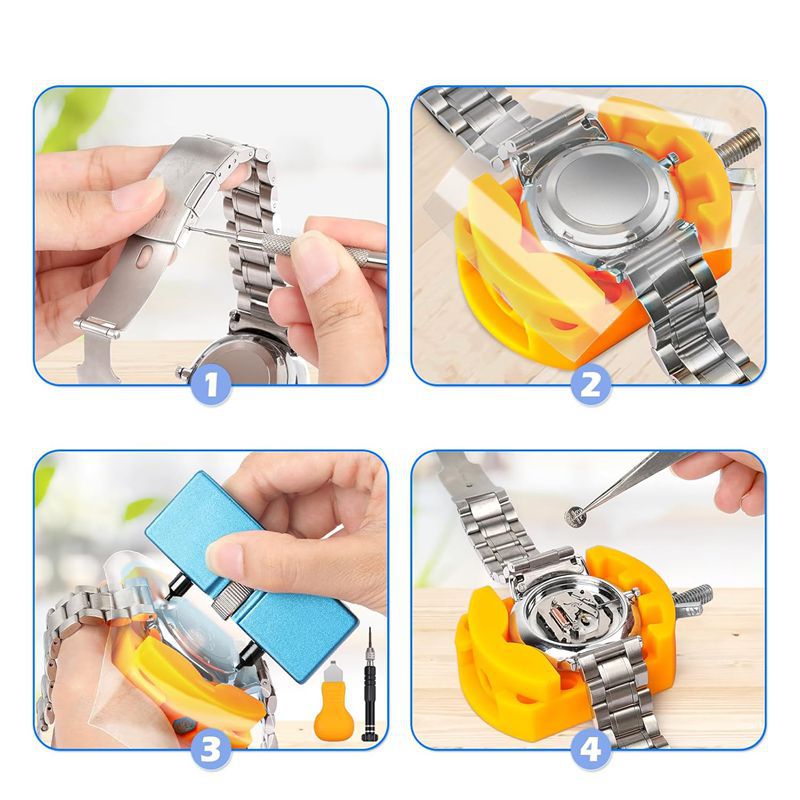 1
2
3
4