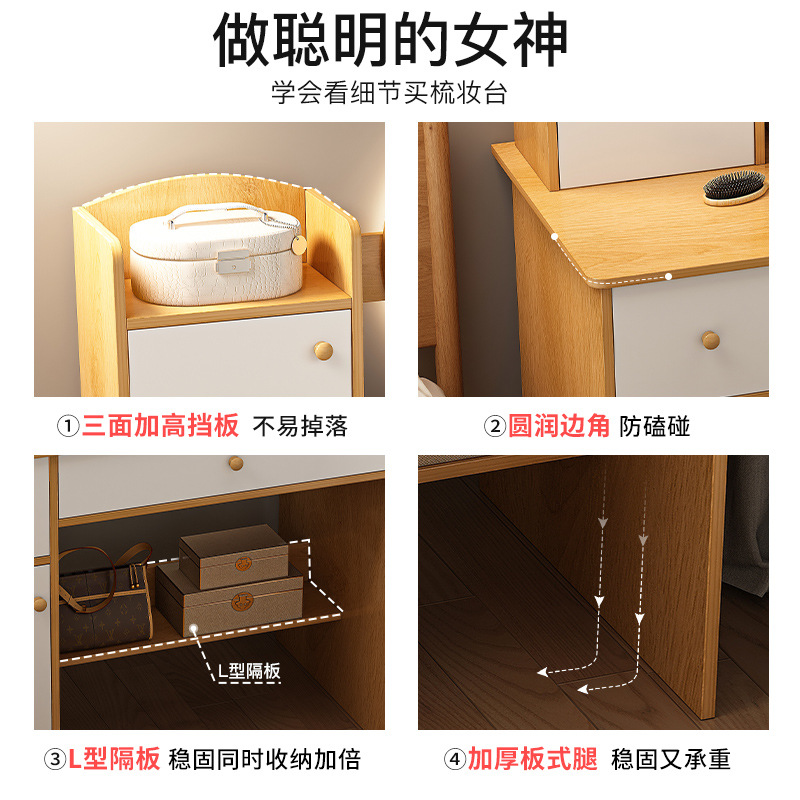 做聪明的女神
学会看细节买梳妆台

①三面加高挡板 不易掉落

②圆润边角 防磕碰

L型隔板

③L型隔板 稳固同时收纳加倍

④加厚板式腿 稳固又承重