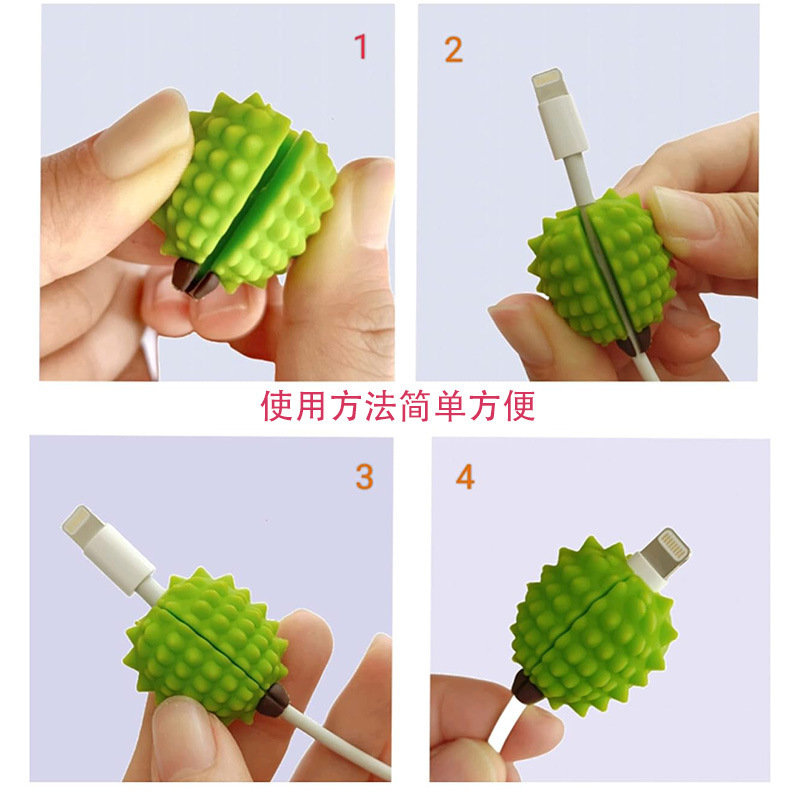 1

2

使用方法简单方便

3

4