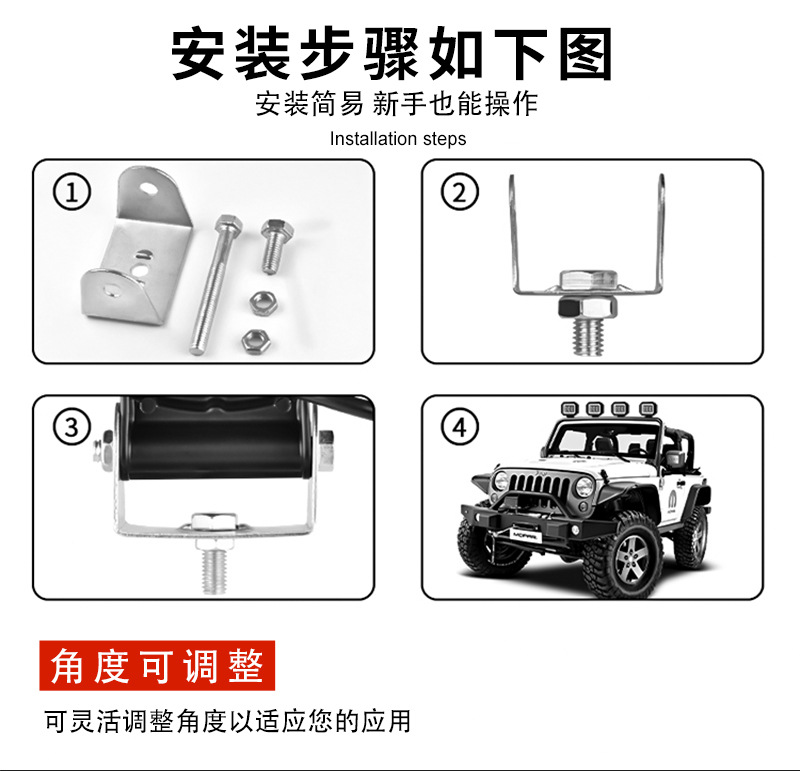 安装步骤如下图

安装简易 新手也能操作

Installation steps

①

②

③

④

MOPAR

角度可调整

可灵活调整角度以适应您的应用