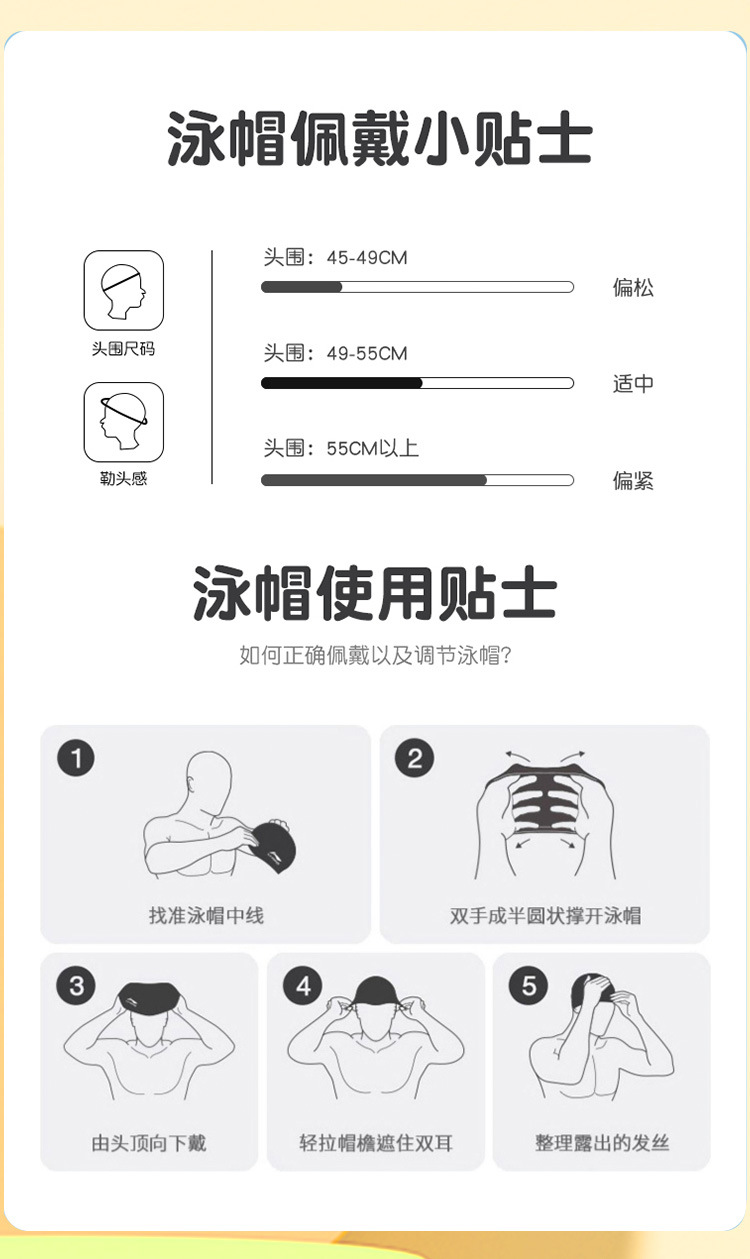 泳帽佩戴小贴士

头围尺码

勒头感

头围：45-49CM
偏松

头围：49-55CM
适中

头围：55CM以上
偏紧

泳帽使用贴士

如何正确佩戴以及调节泳帽?

1
找准泳帽中线

2
双手成半圆状撑开泳帽

3
由头顶向下戴

4
轻拉帽檐遮住双耳

5
整理露出的发丝