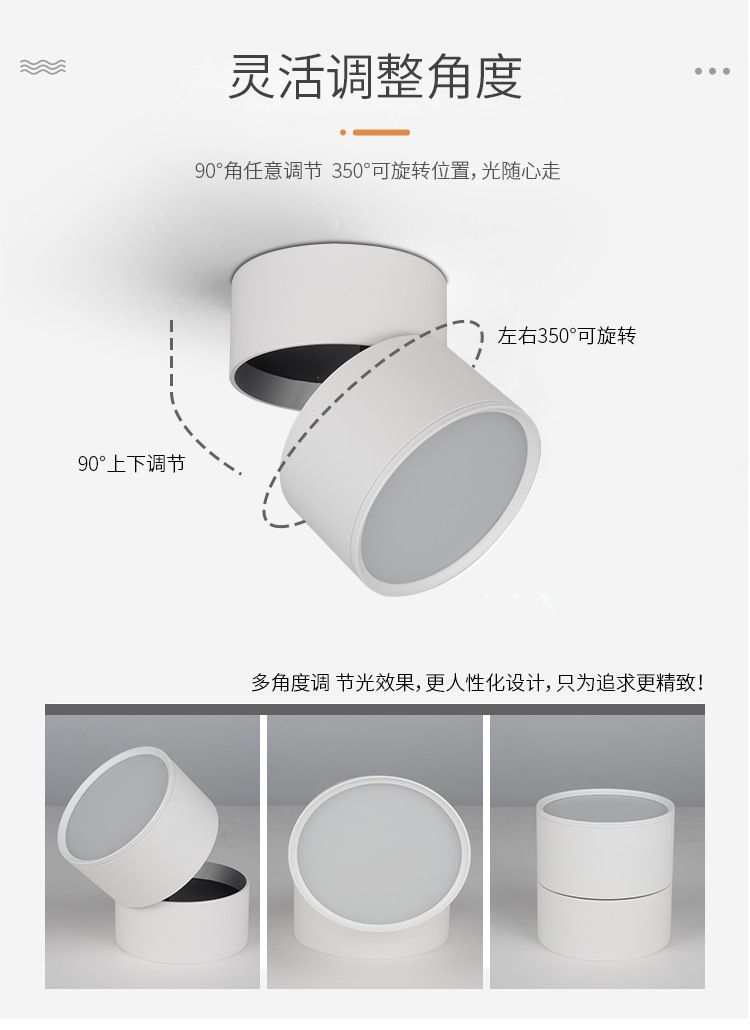 灵活调整角度

90°角任意调节 350°可旋转位置，光随心走

左右350°可旋转

90°上下调节

多角度调 节光效果，更人性化设计，只为追求更精致！