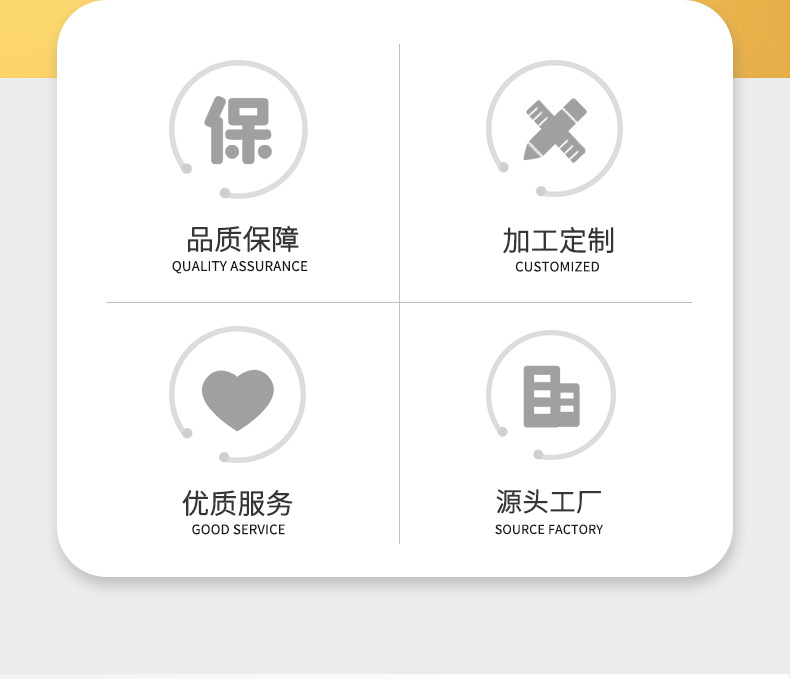 保

品质保障
QUALITY ASSURANCE

加工定制
CUSTOMIZED

优质服务
GOOD SERVICE

源头工厂
SOURCE FACTORY