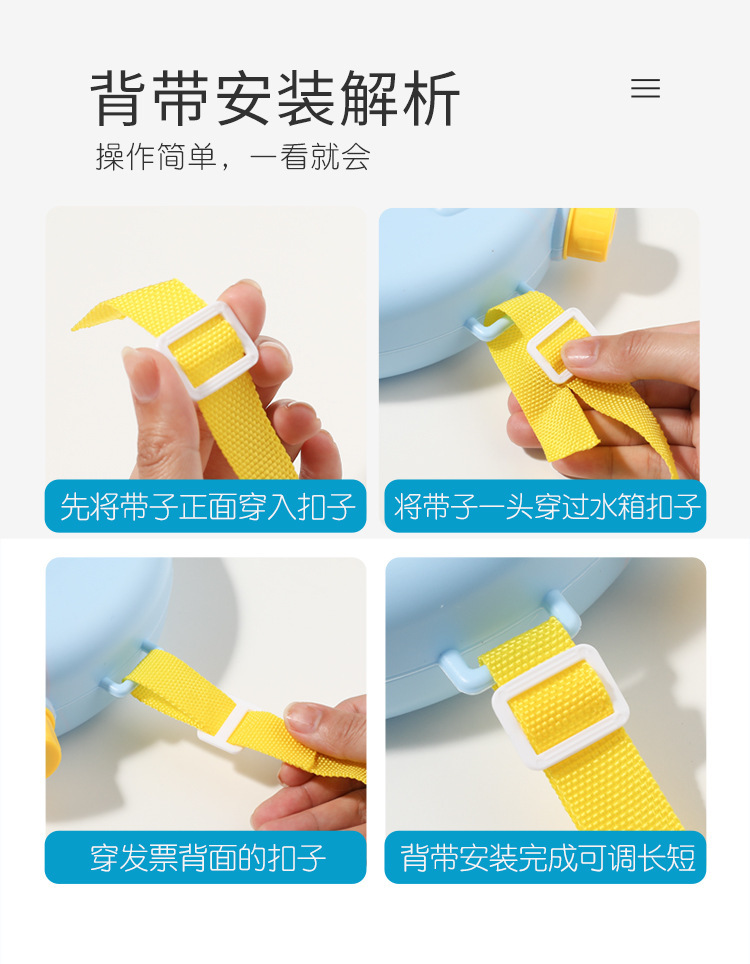 背带安装解析

操作简单，一看就会

先将带子正面穿入扣子

将带子一头穿过水箱扣子

穿发票背面的扣子

背带安装完成可调长短