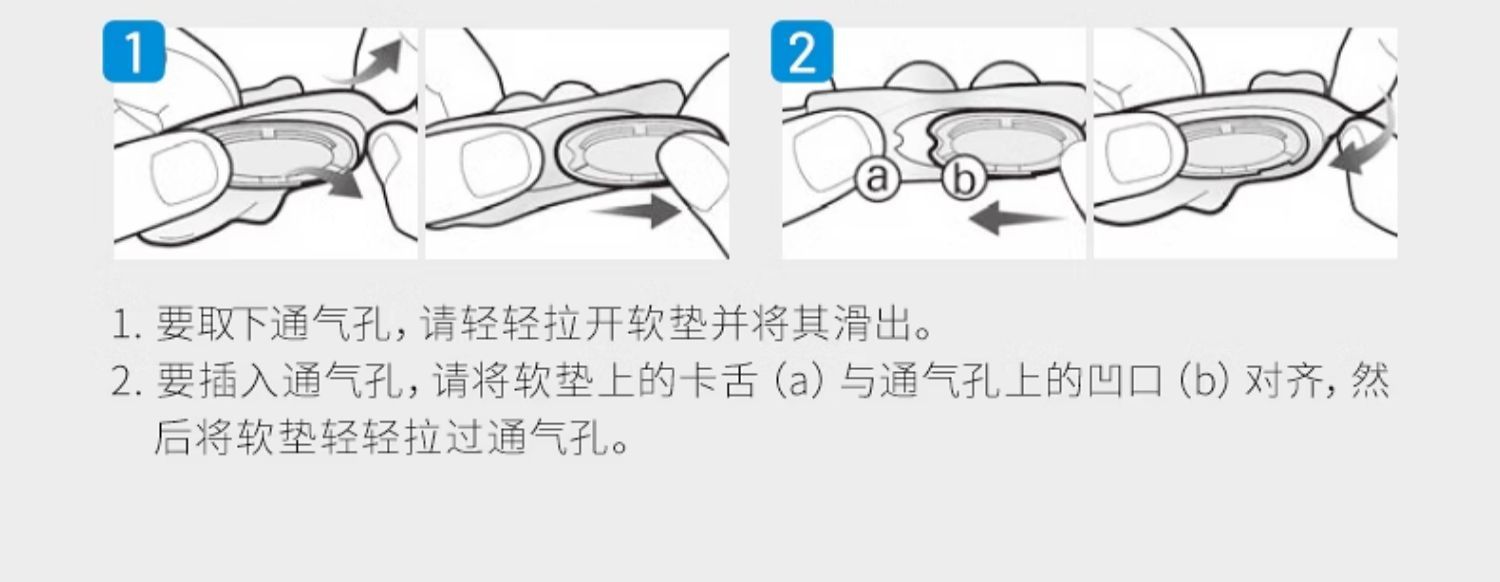 1

2

a

b

1. 要取下通气孔，请轻轻拉开软垫并将其滑出。
2. 要插入通气孔，请将软垫上的卡舌 (a) 与通气孔上的凹口 (b) 对齐，然后将软垫轻轻拉过通气孔。