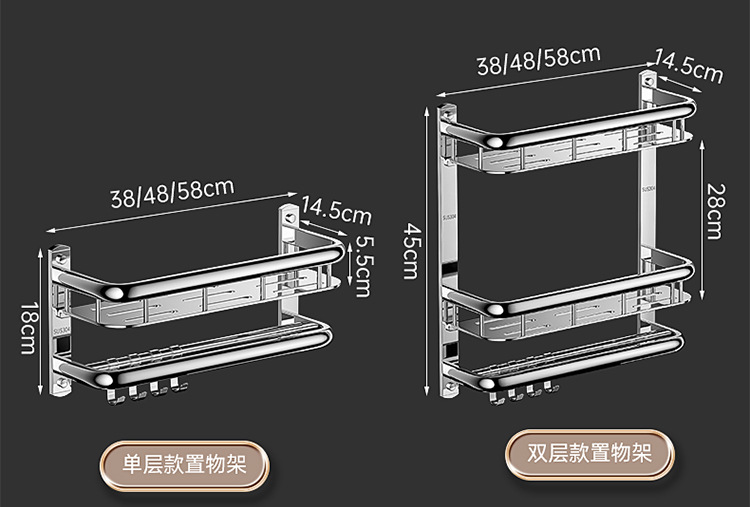 38/48/58cm
14.5cm
5.5cm
18cm
SUS304
单层款置物架

38/48/58cm
14.5cm
28cm
45cm
SUS304
SUS304
双层款置物架