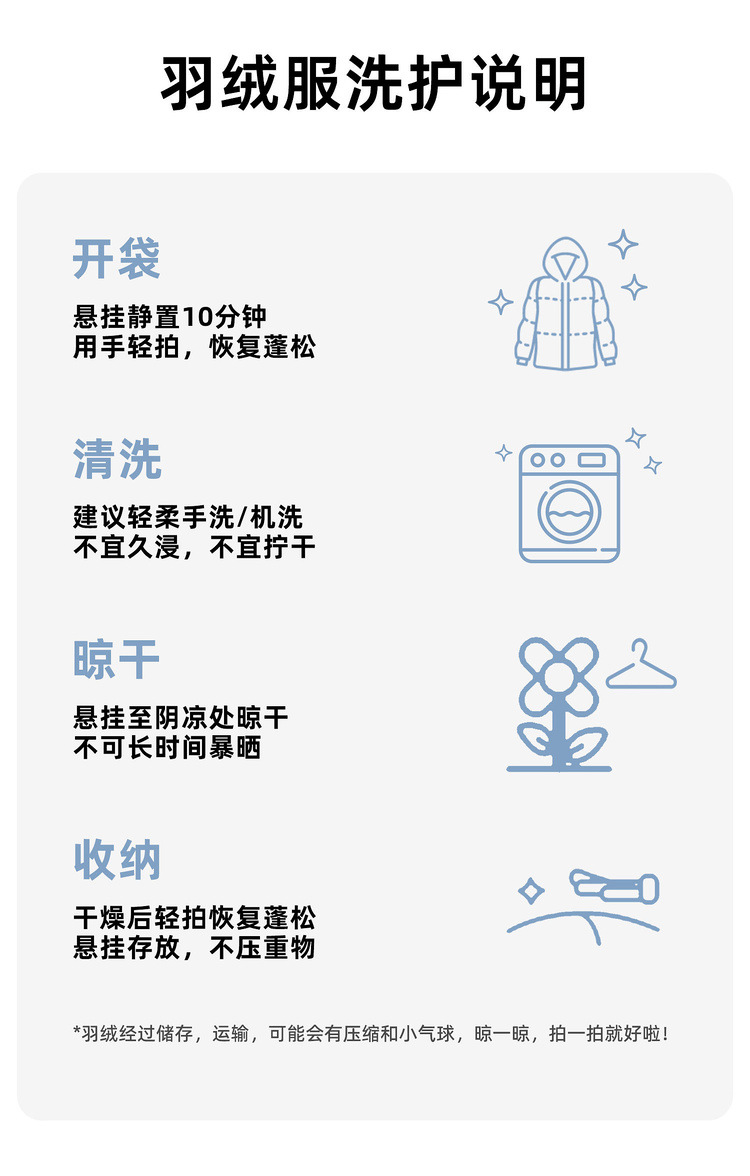 羽绒服洗护说明

开袋

悬挂静置10分钟
用手轻拍，恢复蓬松

清洗

建议轻柔手洗/机洗
不宜久浸，不宜拧干

晾干

悬挂至阴凉处晾干
不可长时间暴晒

收纳

干燥后轻拍恢复蓬松
悬挂存放，不压重物

*羽绒经过储存，运输，可能会有压缩和小气球，晾一晾，拍一拍就好啦！