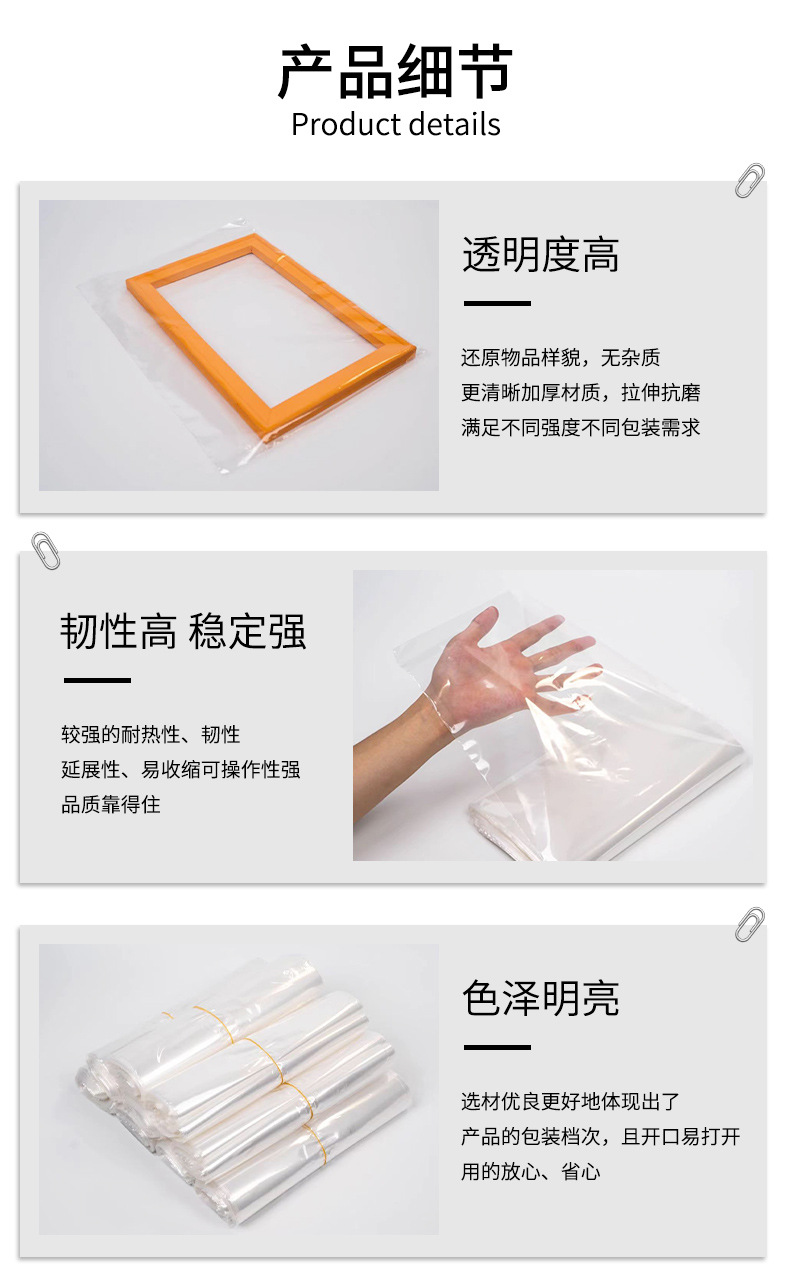 产品细节
Product details

透明度高

还原物品样貌，无杂质
更清晰加厚材质，拉伸抗磨
满足不同强度不同包装需求

韧性高 稳定强

较强的耐热性、韧性
延展性、易收缩可操作性强
品质靠得住

色泽明亮

选材优良更好地体现出了
产品的包装档次，且开口易打开
用的放心、省心