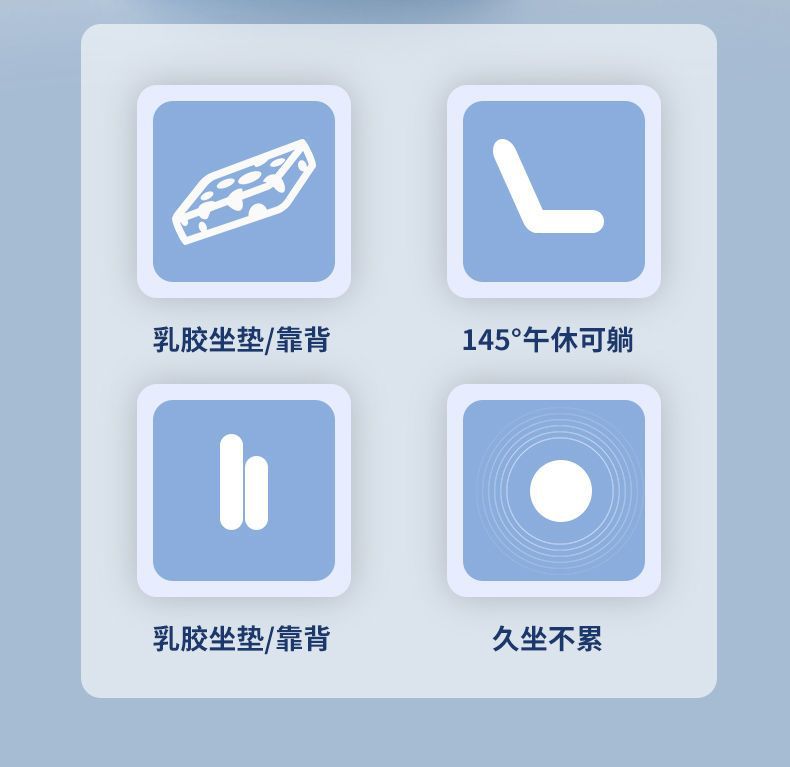 乳胶坐垫/靠背

145°午休可躺

乳胶坐垫/靠背

久坐不累