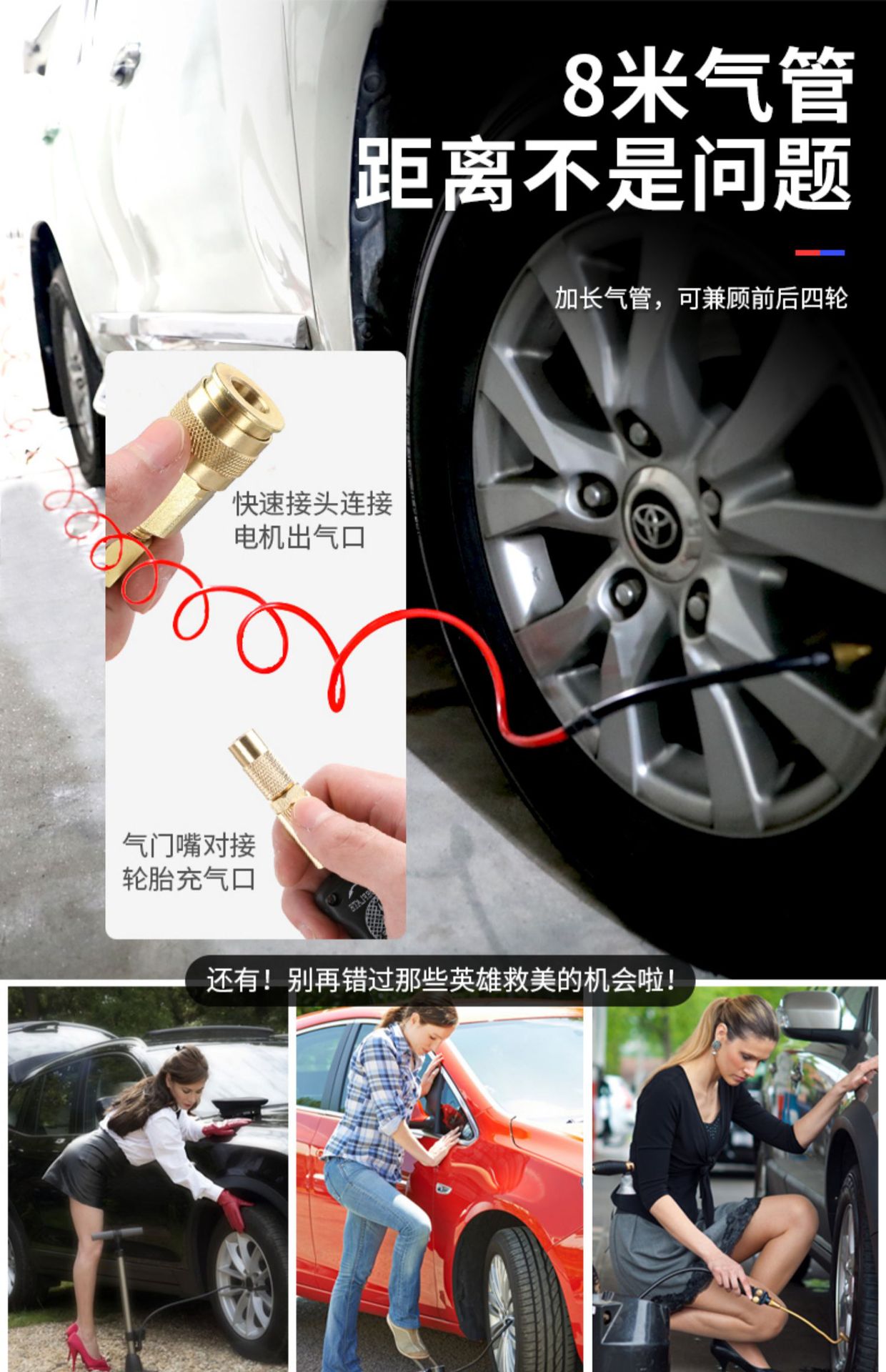 8米气管
距离不是问题

加长气管，可兼顾前后四轮

快速接头连接
电机出气口

气门嘴对接
轮胎充气口

还有！别再错过那些英雄救美的机会啦！