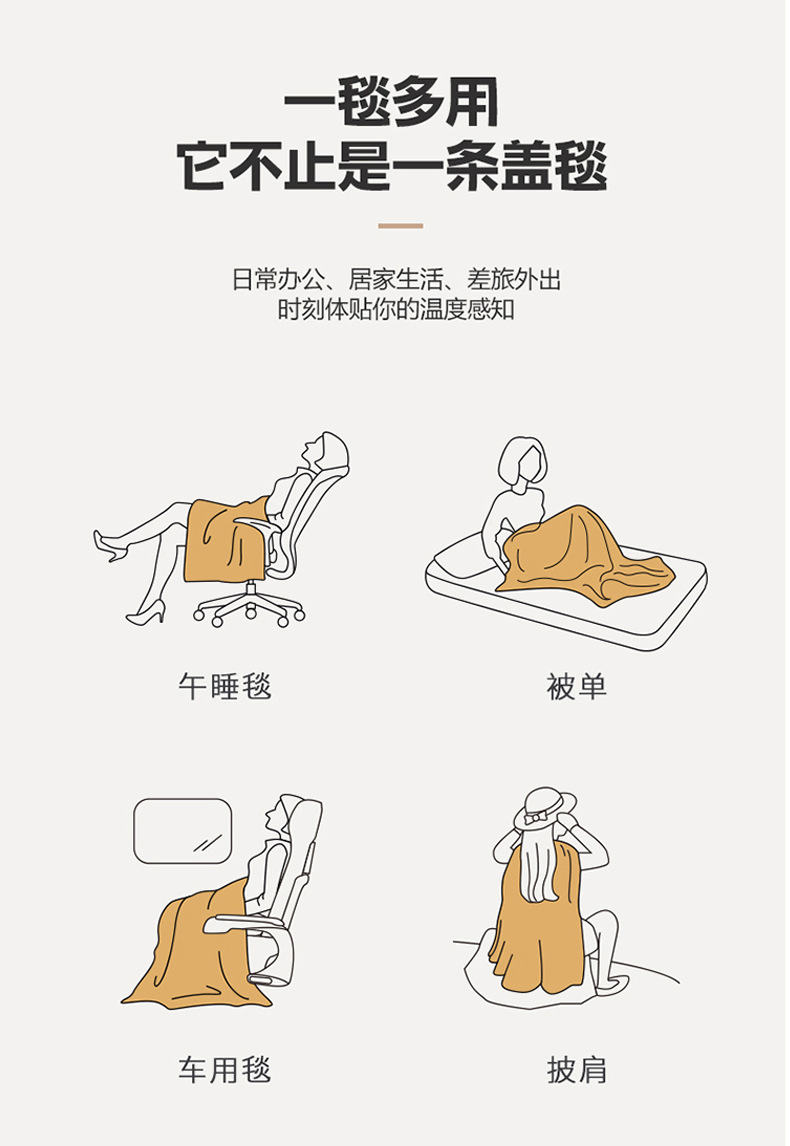 一毯多用
它不止是一条盖毯

日常办公、居家生活、差旅外出
时刻体贴你的温度感知

午睡毯

被单

车用毯

披肩