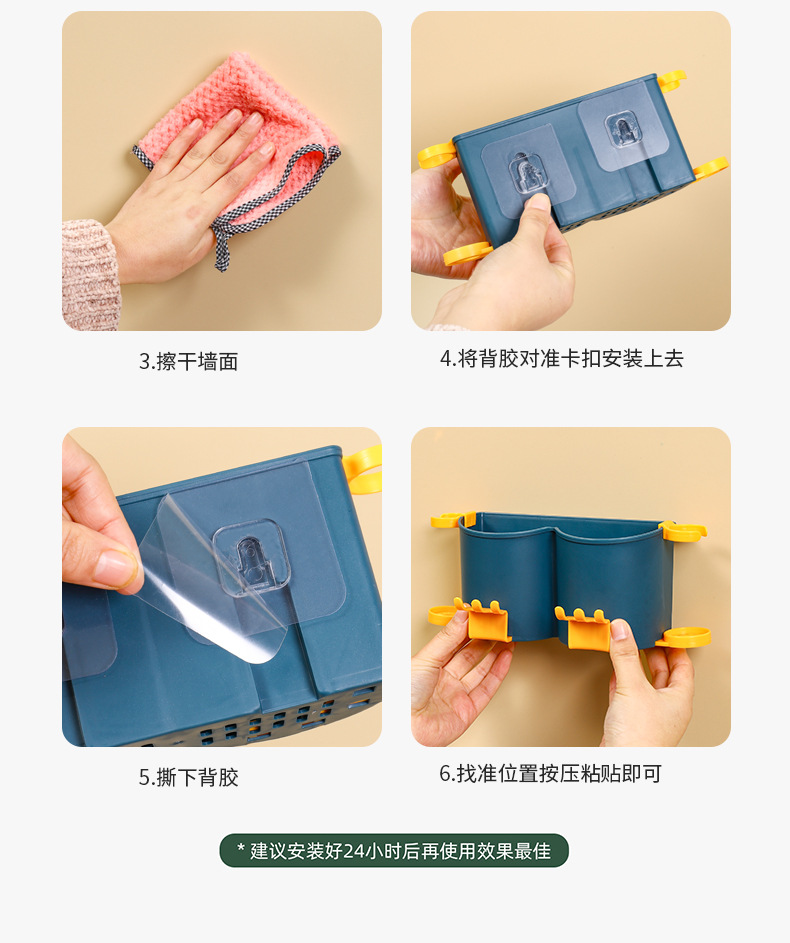 3.擦干墙面

4.将背胶对准卡扣安装上去

5.撕下背胶

6.找准位置按压粘贴即可

* 建议安装好24小时后再使用效果最佳