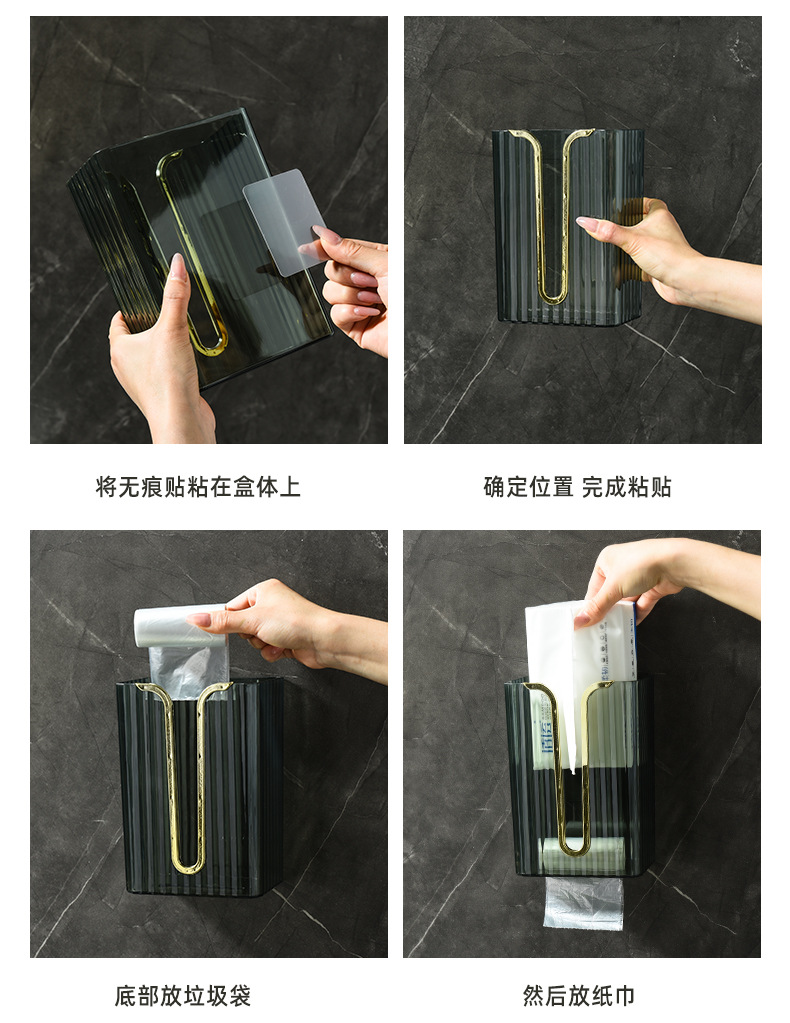 将无痕贴粘在盒体上

确定位置 完成粘贴

底部放垃圾袋

然后放纸巾