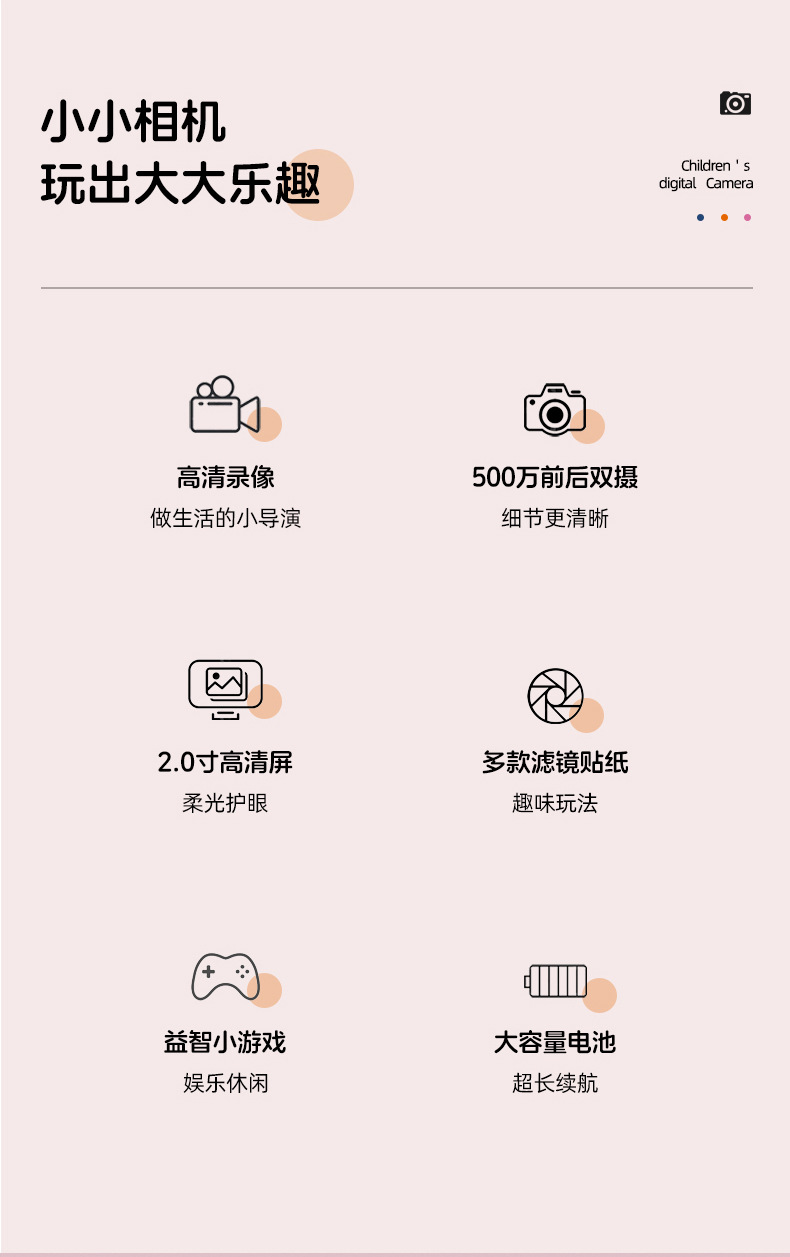 小小相机
玩出大大乐趣

Children ' s
digital Camera

高清录像
做生活的小导演

500万前后双摄
细节更清晰

2.0寸高清屏
柔光护眼

多款滤镜贴纸
趣味玩法

益智小游戏
娱乐休闲

大容量电池
超长续航