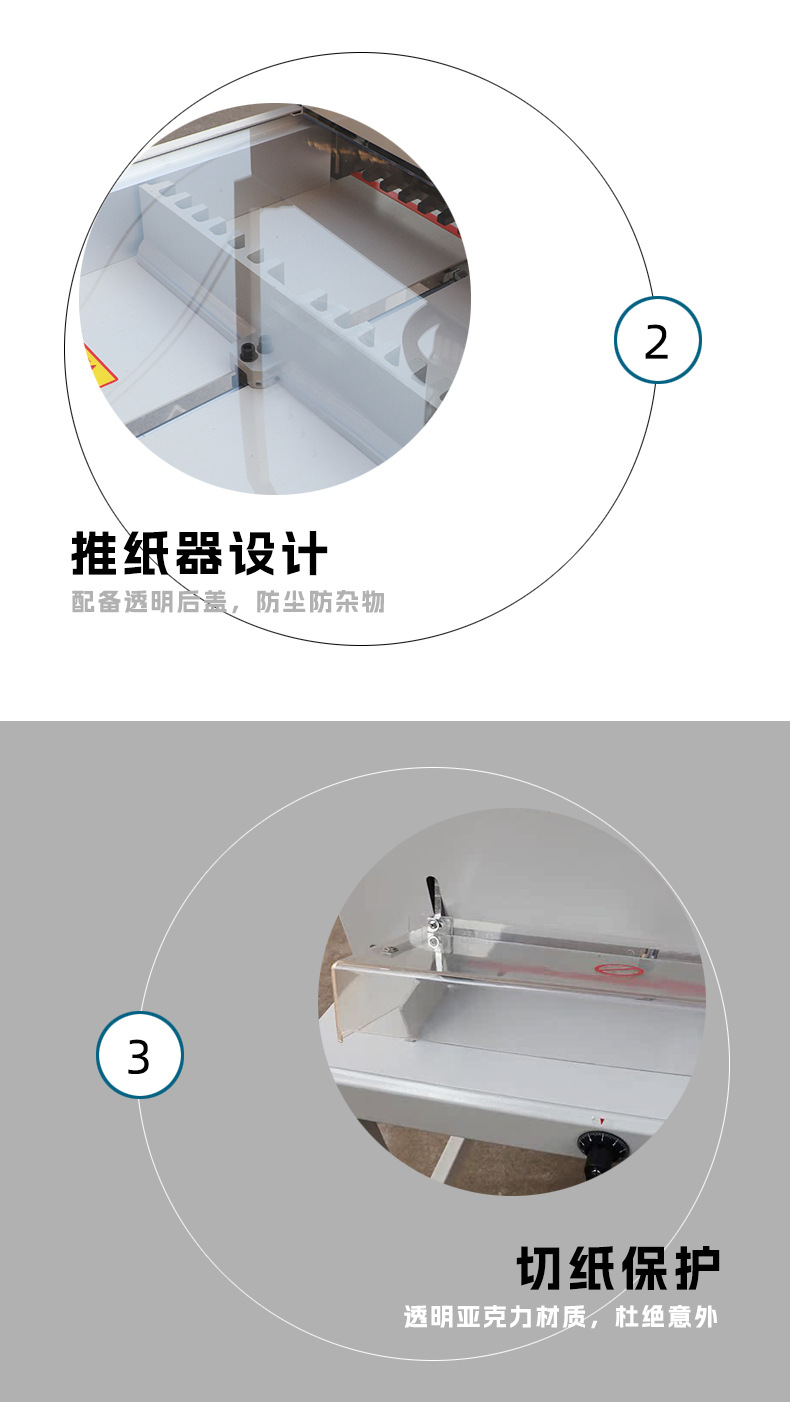 2

推纸器设计

配备透明后盖，防尘防杂物

3

切纸保护

透明亚克力材质，杜绝意外