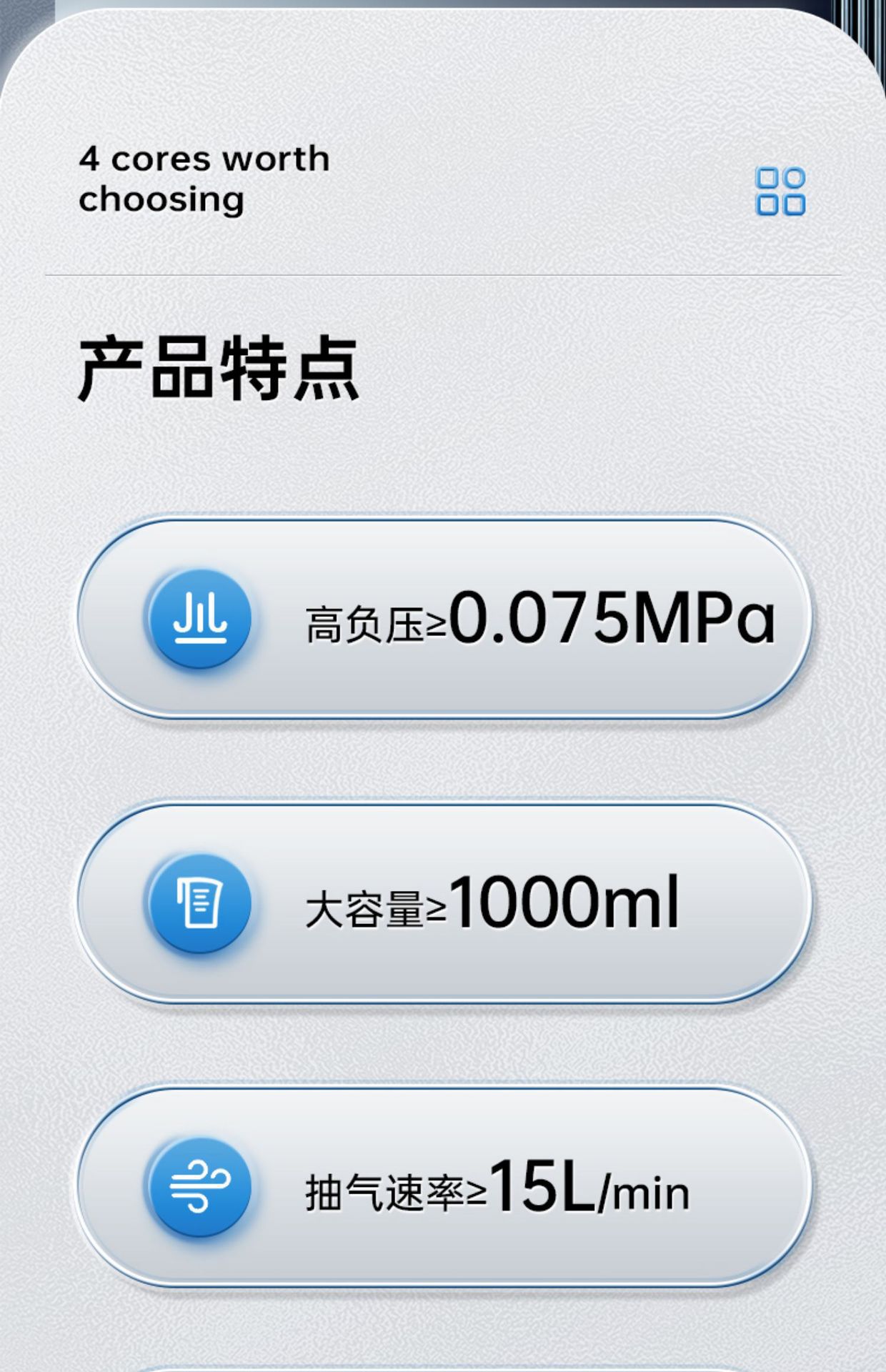 4 cores worth choosing

产品特点

高负压≥0.075MPa

大容量≥1000ml

抽气速率≥15L/min