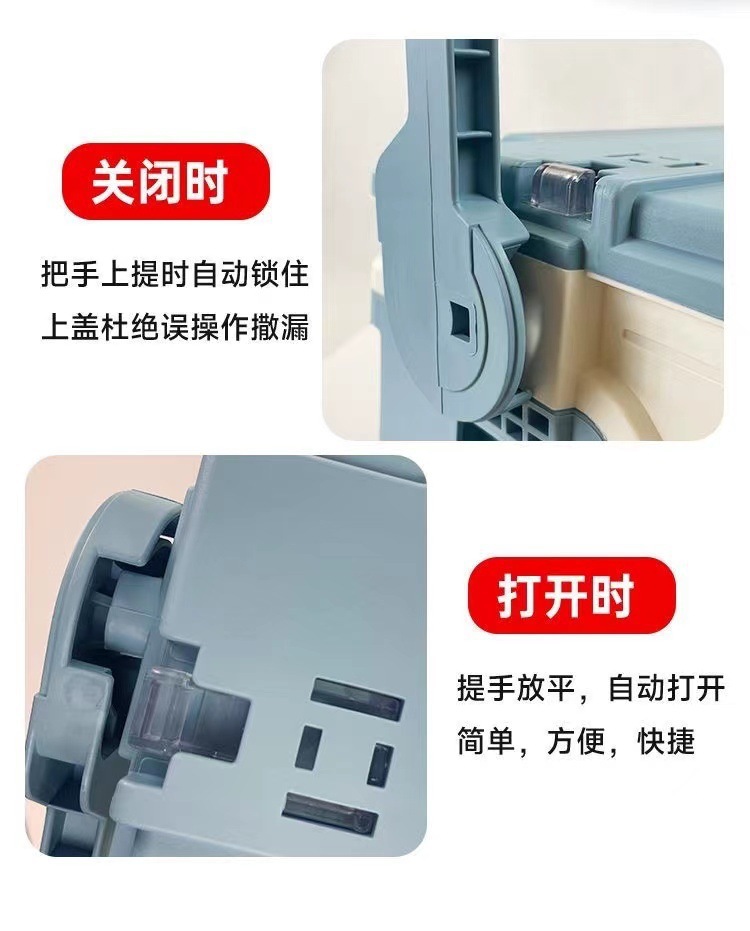 关闭时

把手上提时自动锁住
上盖杜绝误操作撒漏

打开时

提手放平，自动打开
简单，方便，快捷