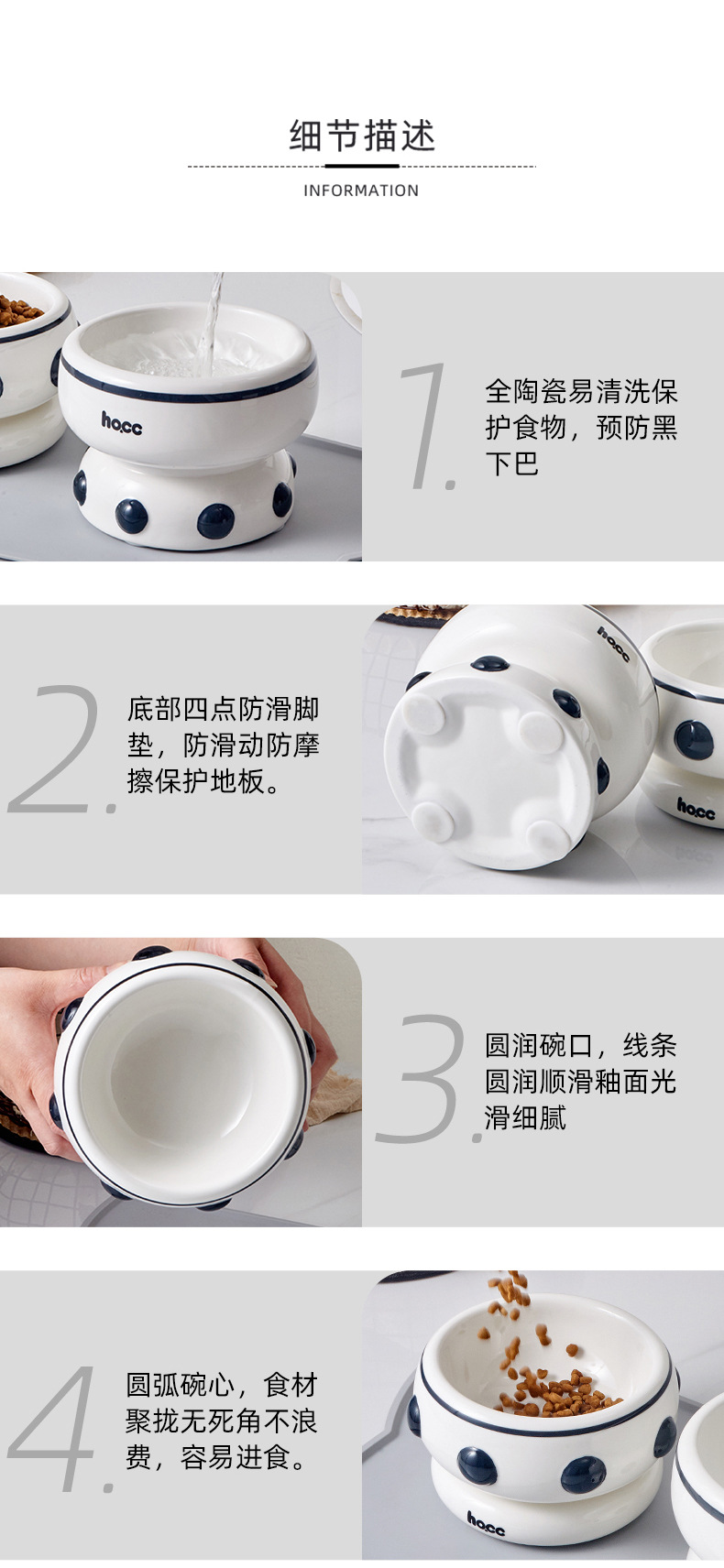 细节描述

INFORMATION

hocc

1.

全陶瓷易清洗保护食物，预防黑下巴

2.

底部四点防滑脚垫，防滑动防摩擦保护地板。

hocc

hocc

3.

圆润碗口，线条圆润顺滑釉面光滑细腻

4.

圆弧碗心，食材聚拢无死角不浪费，容易进食。

hocc