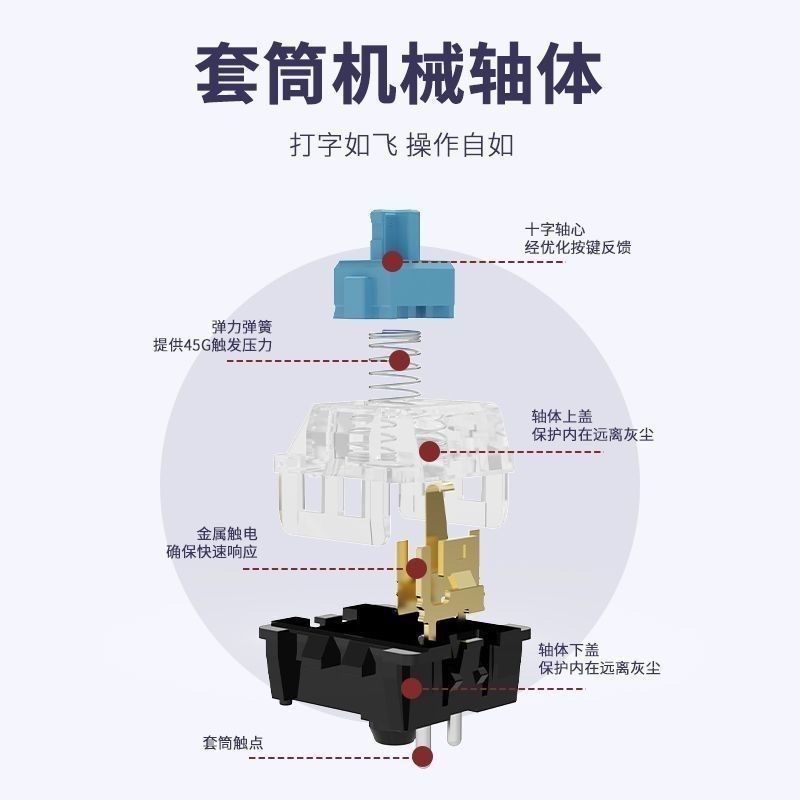 套筒机械轴体

打字如飞 操作自如

十字轴心
经优化按键反馈

弹力弹簧
提供45G触发压力

轴体上盖
保护内在远离灰尘

金属触电
确保快速响应

轴体下盖
保护内在远离灰尘

套筒触点