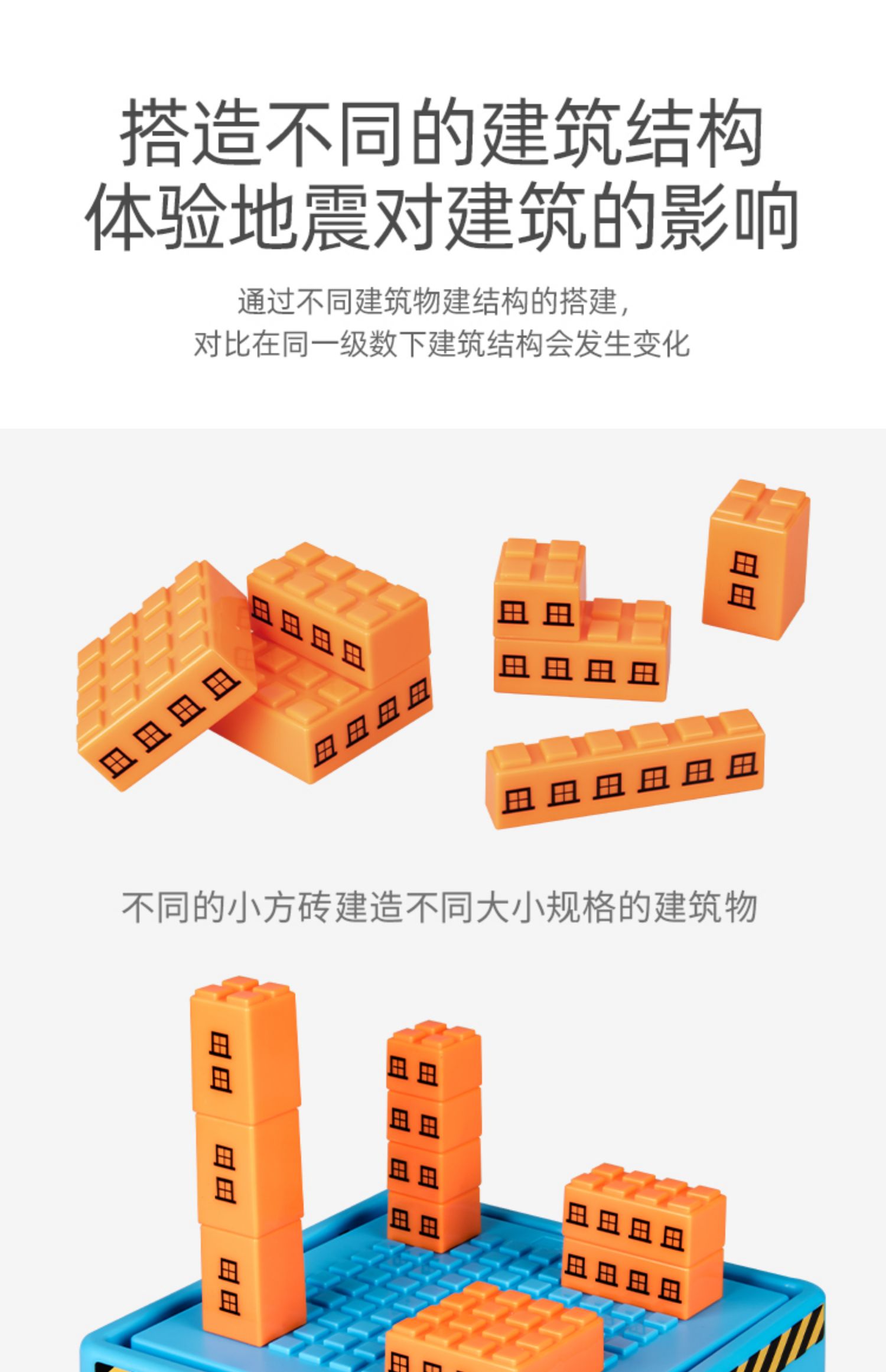 搭造不同的建筑结构
体验地震对建筑的影响

通过不同建筑物建结构的搭建，
对比在同一级数下建筑结构会发生变化

不同的小方砖建造不同大小规格的建筑物