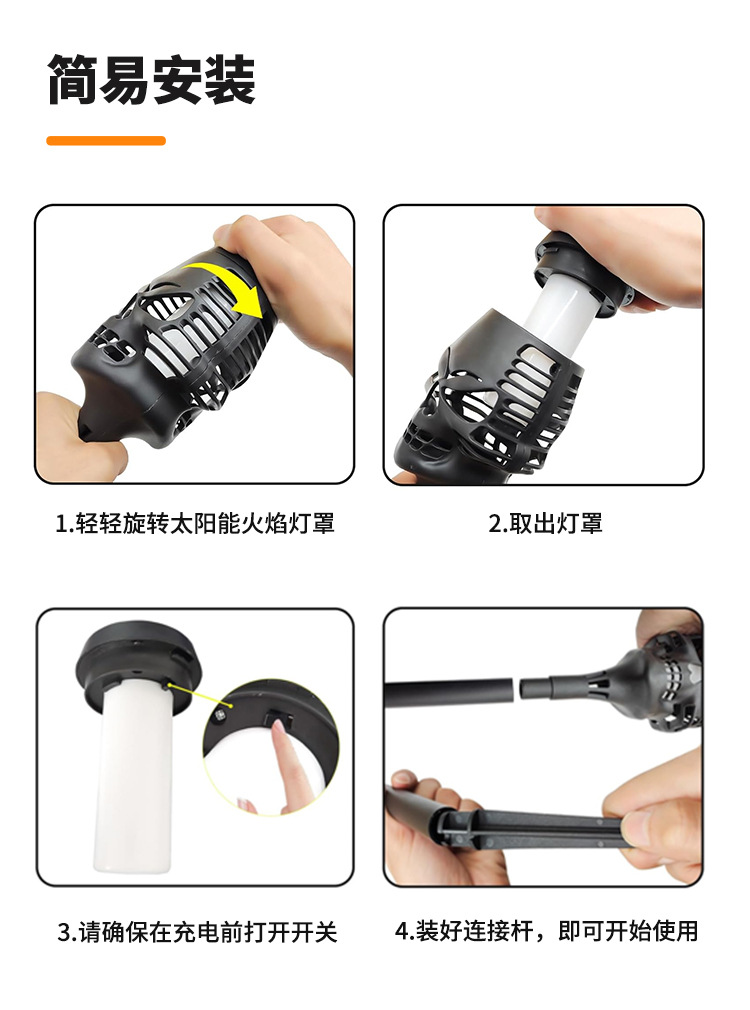 简易安装

1.轻轻旋转太阳能火焰灯罩

2.取出灯罩

3.请确保在充电前打开开关

4.装好连接杆，即可开始使用