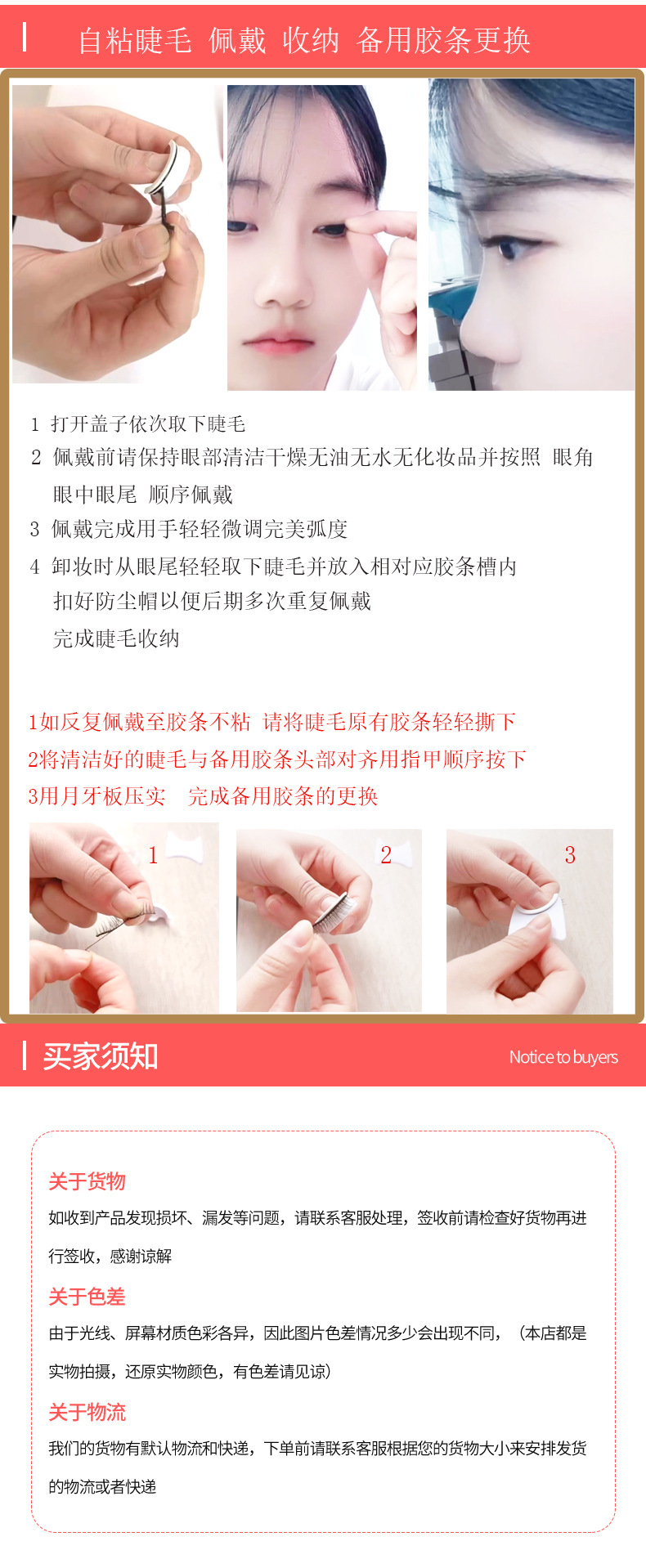 自粘睫毛 佩戴 收纳 备用胶条更换

1 打开盖子依次取下睫毛

2 佩戴前请保持眼部清洁干燥无油无水无化妆品并按照 眼角 眼中眼尾 顺序佩戴

3 佩戴完成用手轻轻微调完美弧度

4 卸妆时从眼尾轻轻取下睫毛并放入相对应胶条槽内 扣好防尘帽以便后期多次重复佩戴 完成睫毛收纳

1如反复佩戴至胶条不粘 请将睫毛原有胶条轻轻撕下

2将清洁好的睫毛与备用胶条头部对齐用指甲顺序按下

3用月牙板压实 完成备用胶条的更换

1

2

3

买家须知

Notice to buyers

关于货物

如收到产品发现损坏、漏发等问题，请联系客服处理，签收前请检查好货物再进行签收，感谢谅解

关于色差

由于光线、屏幕材质色彩各异，因此图片色差情况多少会出现不同，（本店都是实物拍摄，还原实物颜色，有色差请见谅）

关于物流

我们的货物有默认物流和快递，下单前请联系客服根据您的货物大小来安排发货的物流或者快递